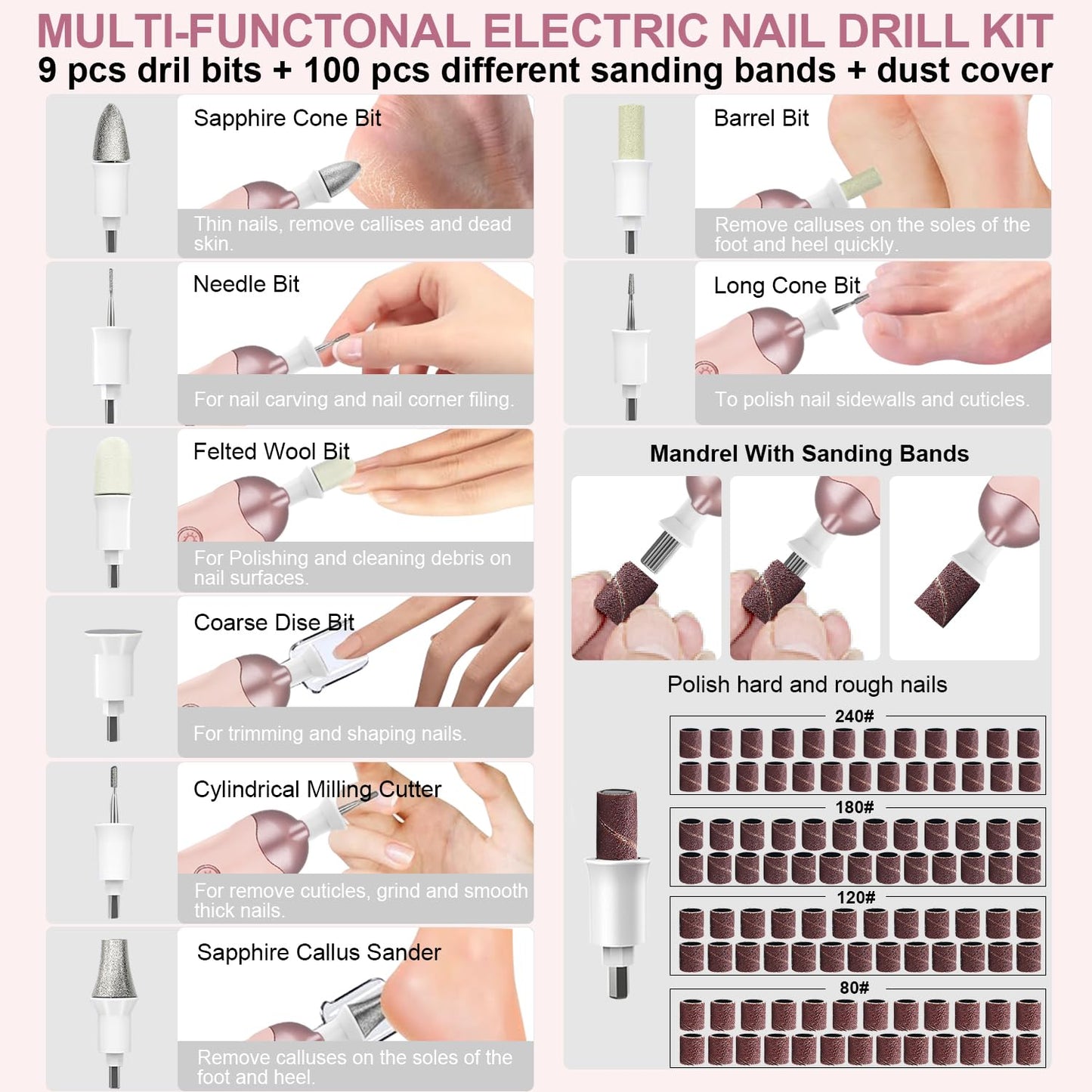 MULTI-FUNCTONAL ELECTRIC NAIL DRILL KIT
9 pcs dril bits + 100 pcs different sanding bands + dust cover

Sapphire Cone Bit
Thin nails, remove callises and dead skin.

Needle Bit
For nail carving and nail corner filing.

Felted Wool Bit
For Polishing and cleaning debris on nail surfaces.

Coarse Dise Bit
For trimming and shaping nails.

Cylindrical Milling Cutter
For remove cuticles, grind and smooth thick nails.

Sapphire Callus Sander
Remove calluses on the soles of the foot and heel.

Barrel Bit
Remove calluses on the soles of the foot and heel quickly.

Long Cone Bit
To polish nail sidewalls and cuticles.

Mandrel With Sanding Bands

Polish hard and rough nails

240#

180#

120#

80#