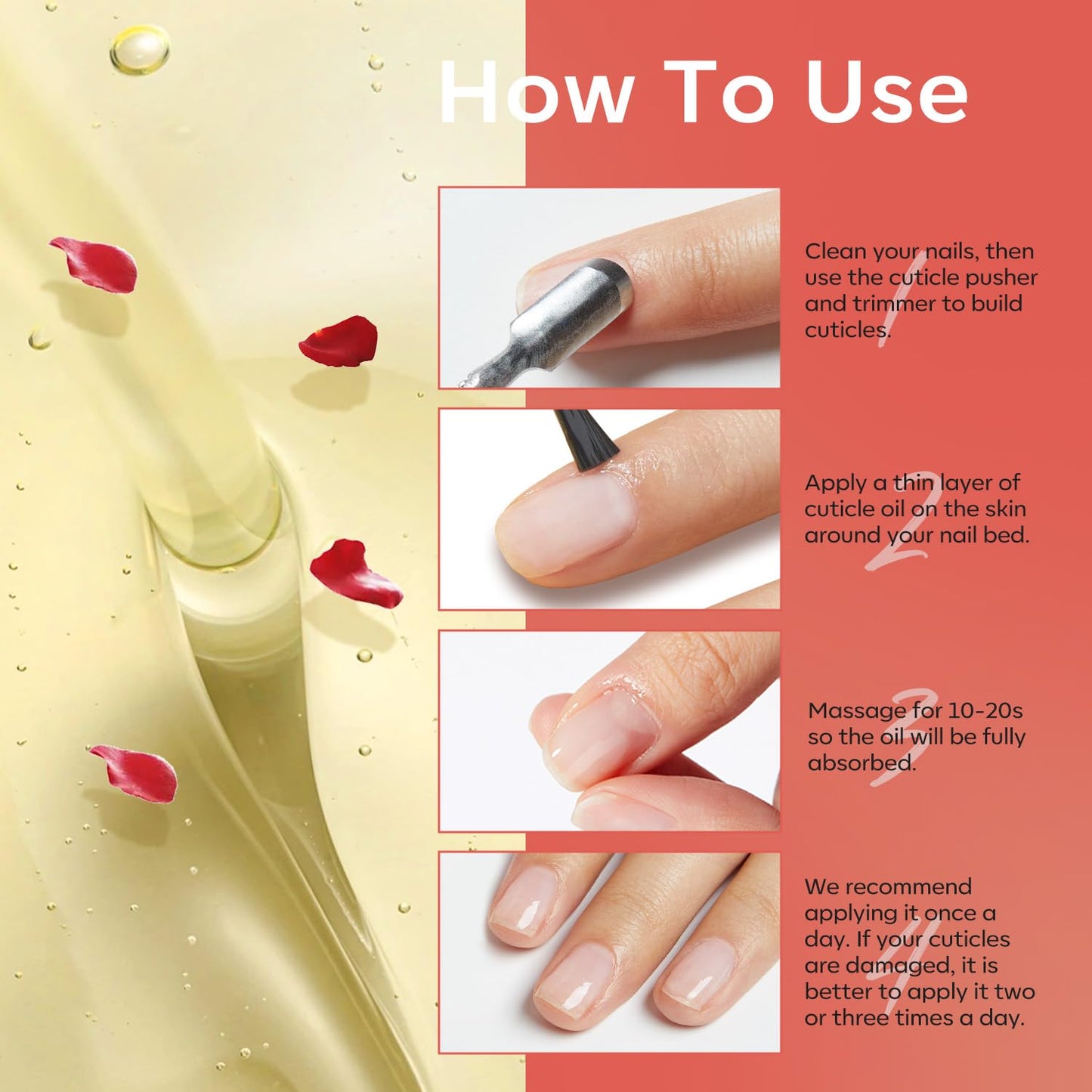 How To Use

1
Clean your nails, then use the cuticle pusher and trimmer to build cuticles.

2
Apply a thin layer of cuticle oil on the skin around your nail bed.

3
Massage for 10-20s so the oil will be fully absorbed.

4
We recommend applying it once a day. If your cuticles are damaged, it is better to apply it two or three times a day.