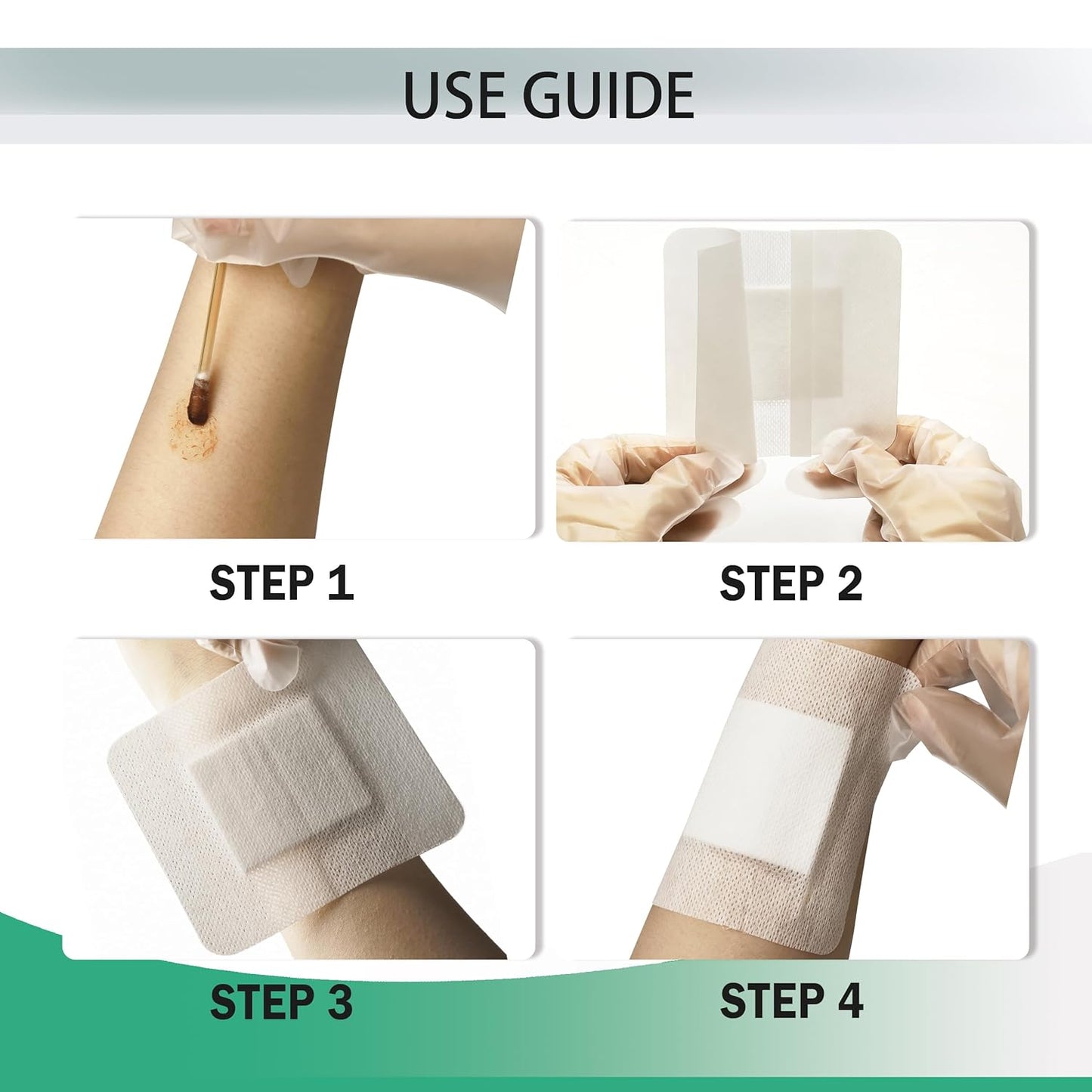 USE GUIDE

STEP 1

STEP 2

STEP 3

STEP 4