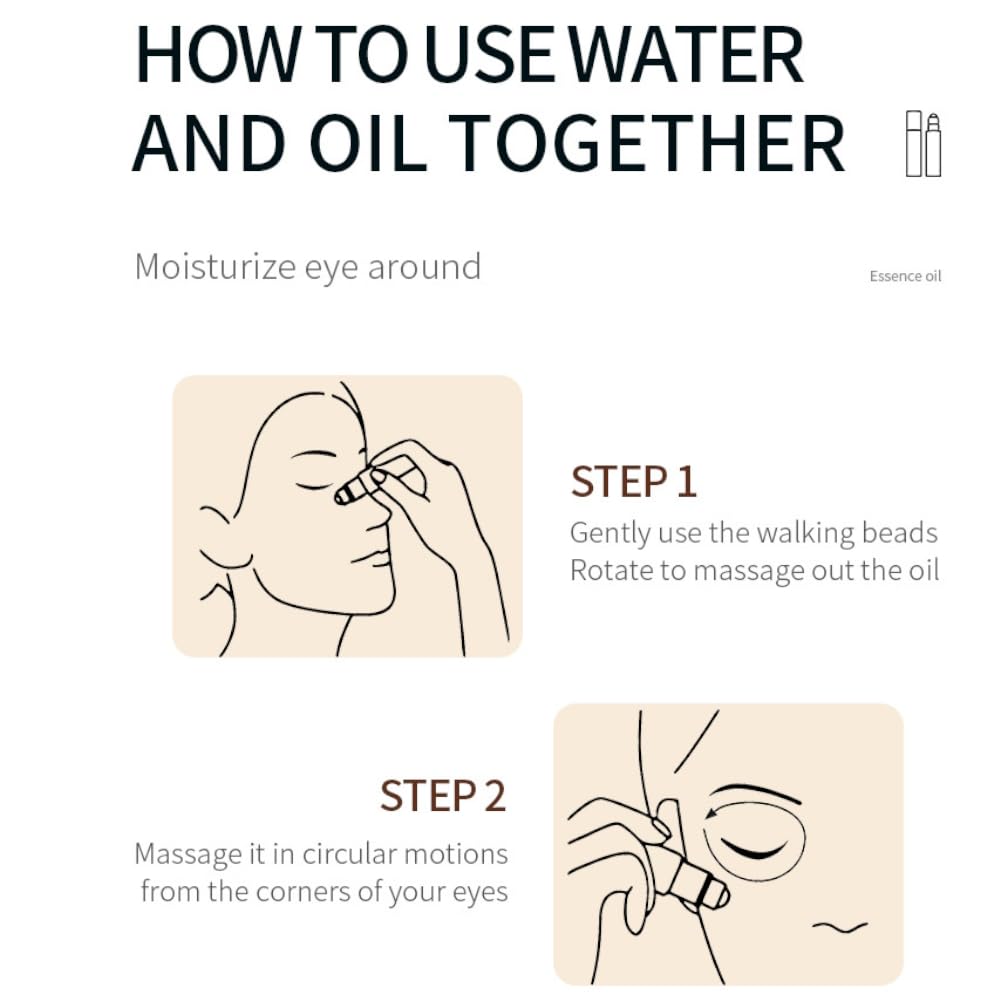 HOW TO USE WATER AND OIL TOGETHER

Moisturize eye around

Essence oil

STEP 1

Gently use the walking beads
Rotate to massage out the oil

STEP 2

Massage it in circular motions
from the corners of your eyes