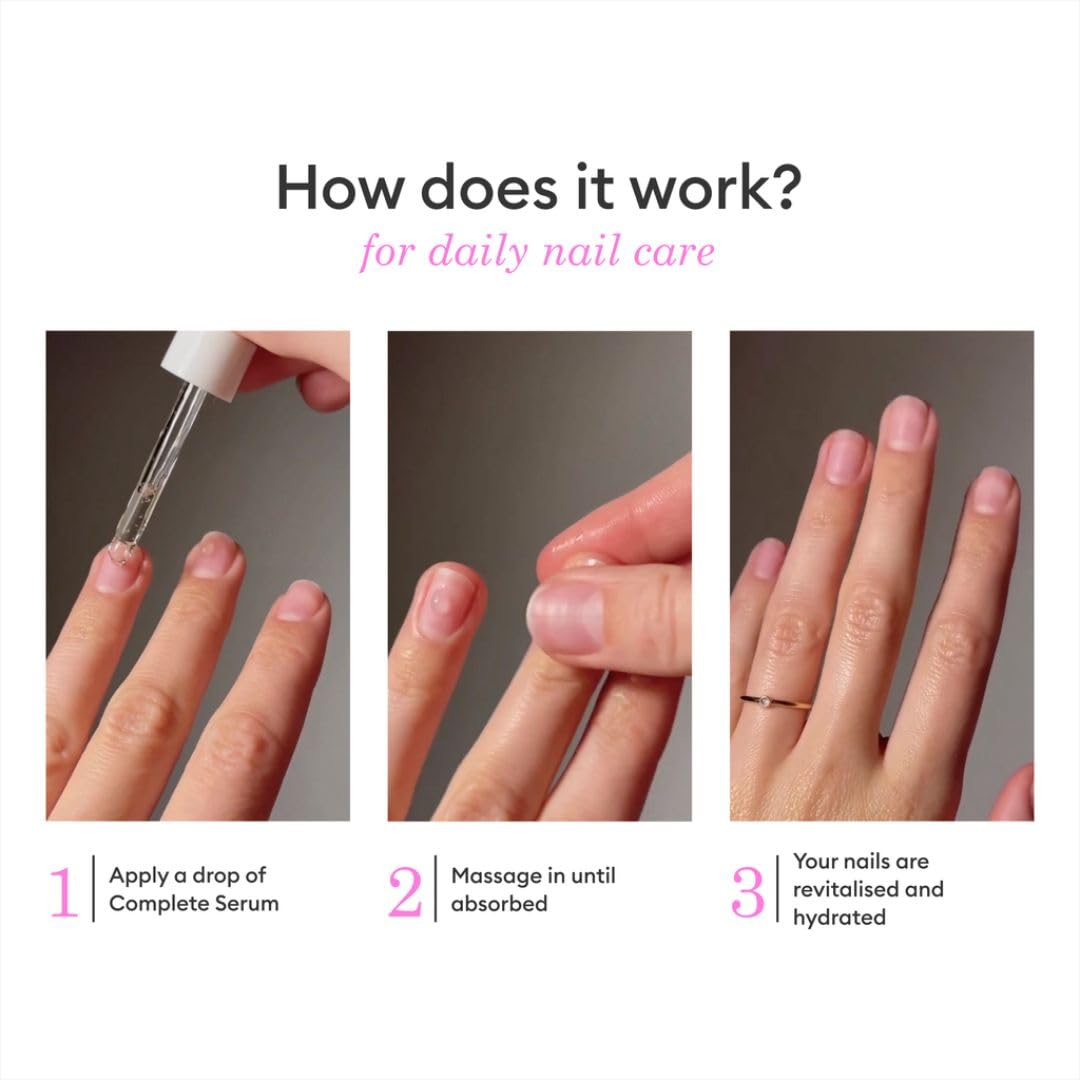 How does it work?
for daily nail care

1 Apply a drop of Complete Serum

2 Massage in until absorbed

3 Your nails are revitalised and hydrated