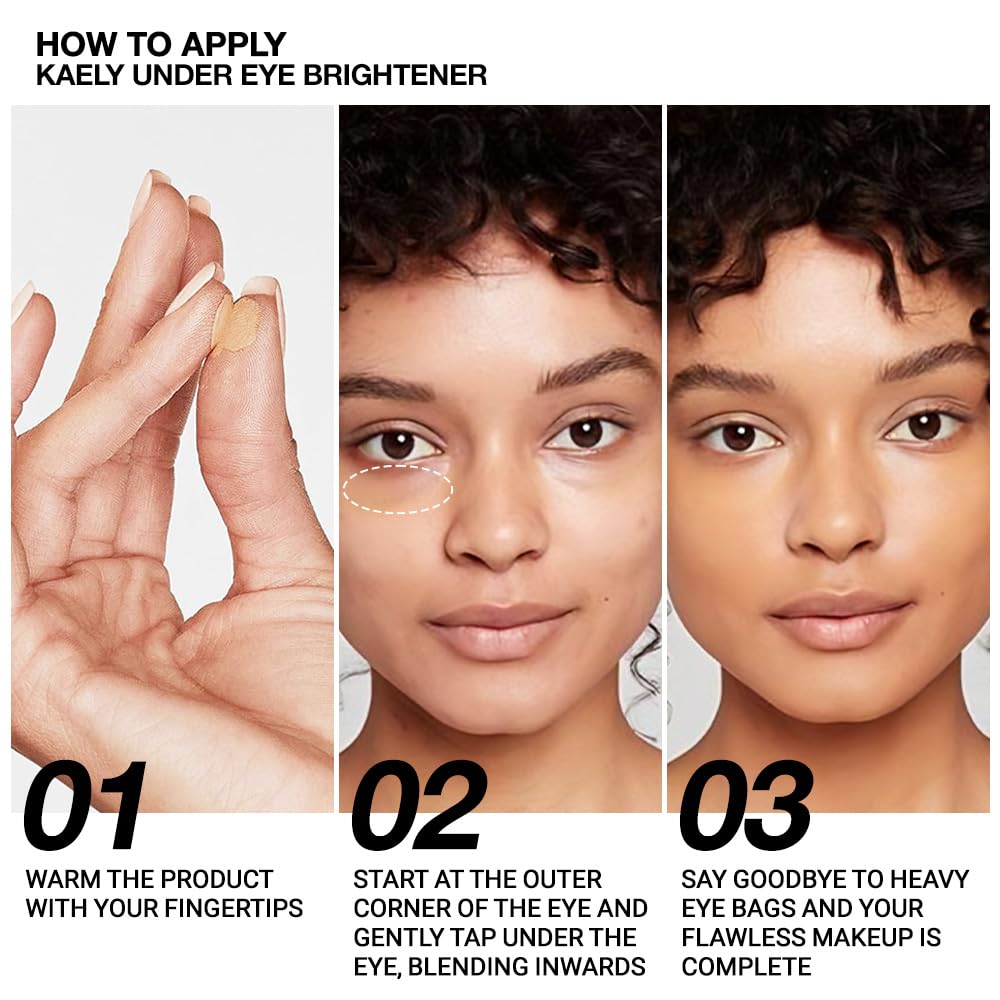 HOW TO APPLY
KAELY UNDER EYE BRIGHTENER

01
WARM THE PRODUCT WITH YOUR FINGERTIPS

02
START AT THE OUTER CORNER OF THE EYE AND GENTLY TAP UNDER THE EYE, BLENDING INWARDS

03
SAY GOODBYE TO HEAVY EYE BAGS AND YOUR FLAWLESS MAKEUP IS COMPLETE