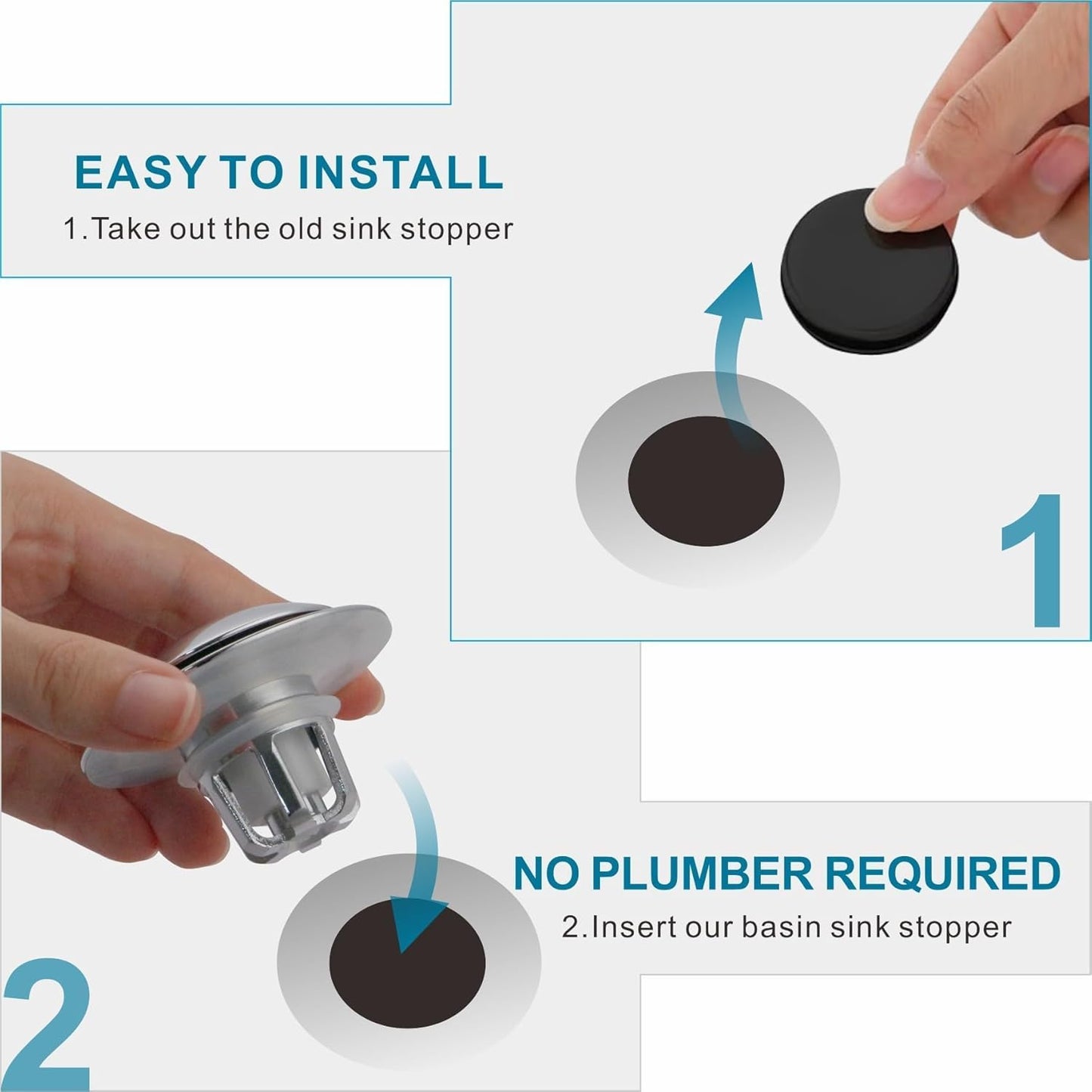 EASY TO INSTALL

1.Take out the old sink stopper

1

NO PLUMBER REQUIRED

2.Insert our basin sink stopper

2