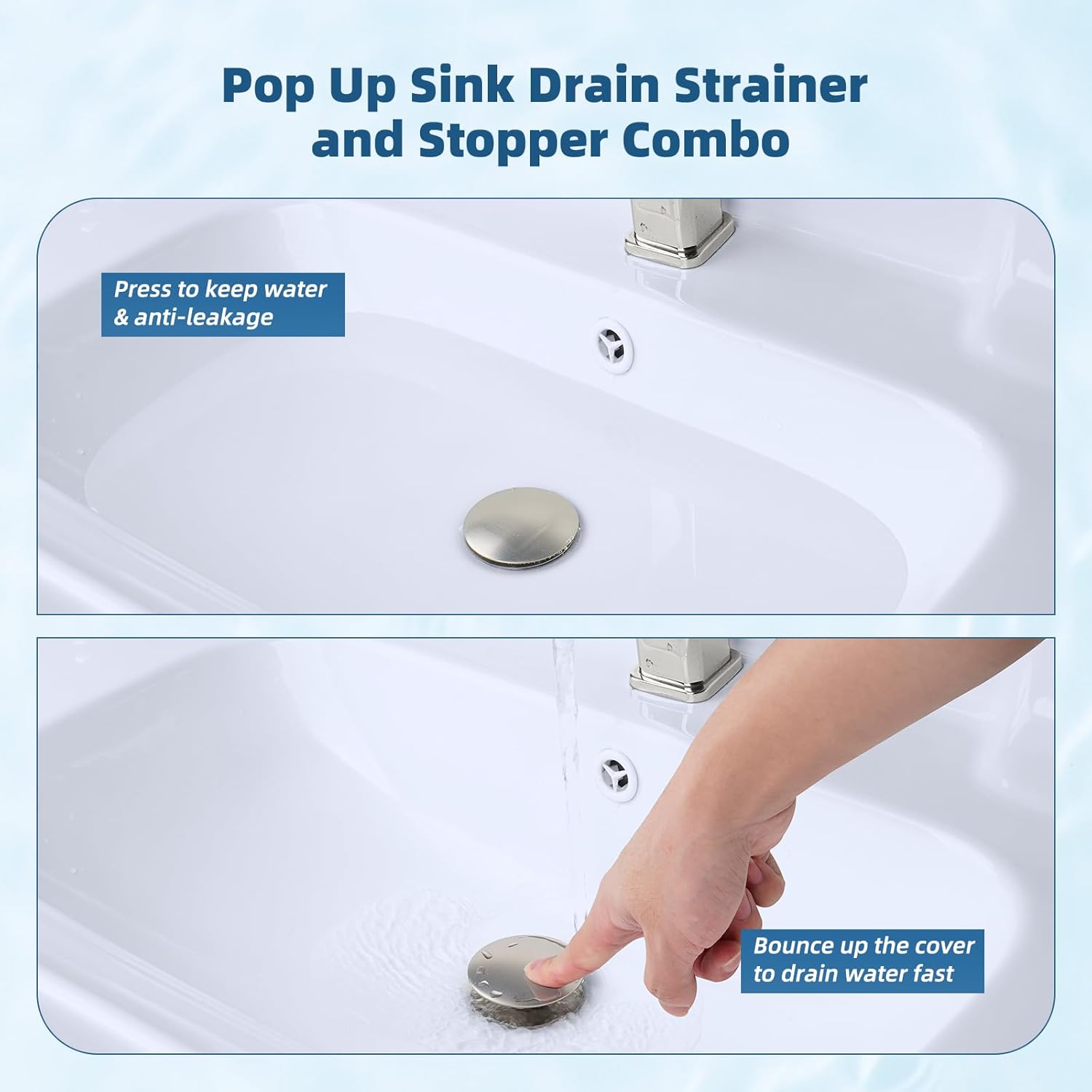 Pop Up Sink Drain Strainer and Stopper Combo

Press to keep water & anti-leakage

Bounce up the cover to drain water fast