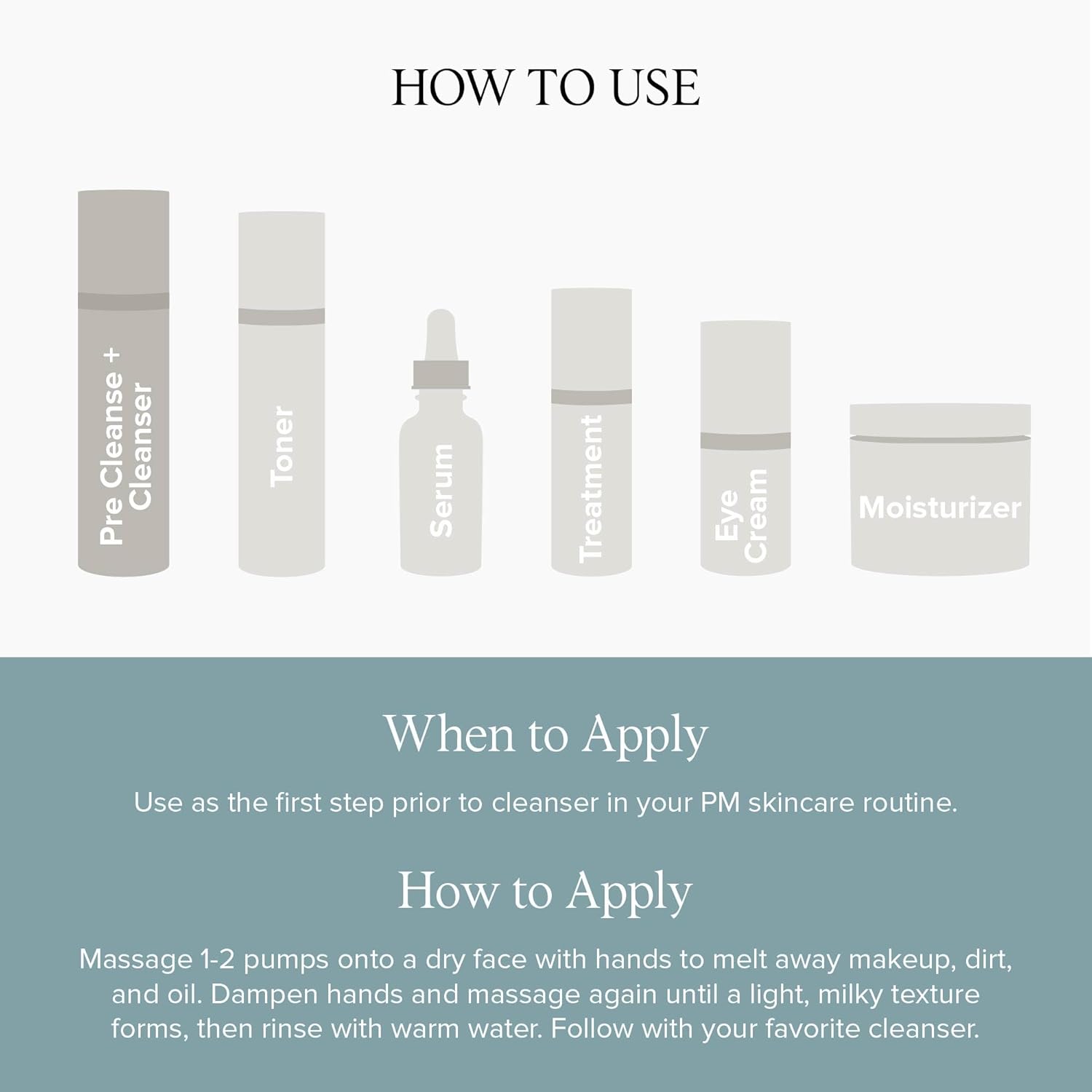 HOW TO USE

Pre Cleanse + Cleanser

Toner

Serum

Treatment

Eye Cream

Moisturizer

When to Apply

Use as the first step prior to cleanser in your PM skincare routine.

How to Apply

Massage 1-2 pumps onto a dry face with hands to melt away makeup, dirt, and oil. Dampen hands and massage again until a light, milky texture forms, then rinse with warm water. Follow with your favorite cleanser.