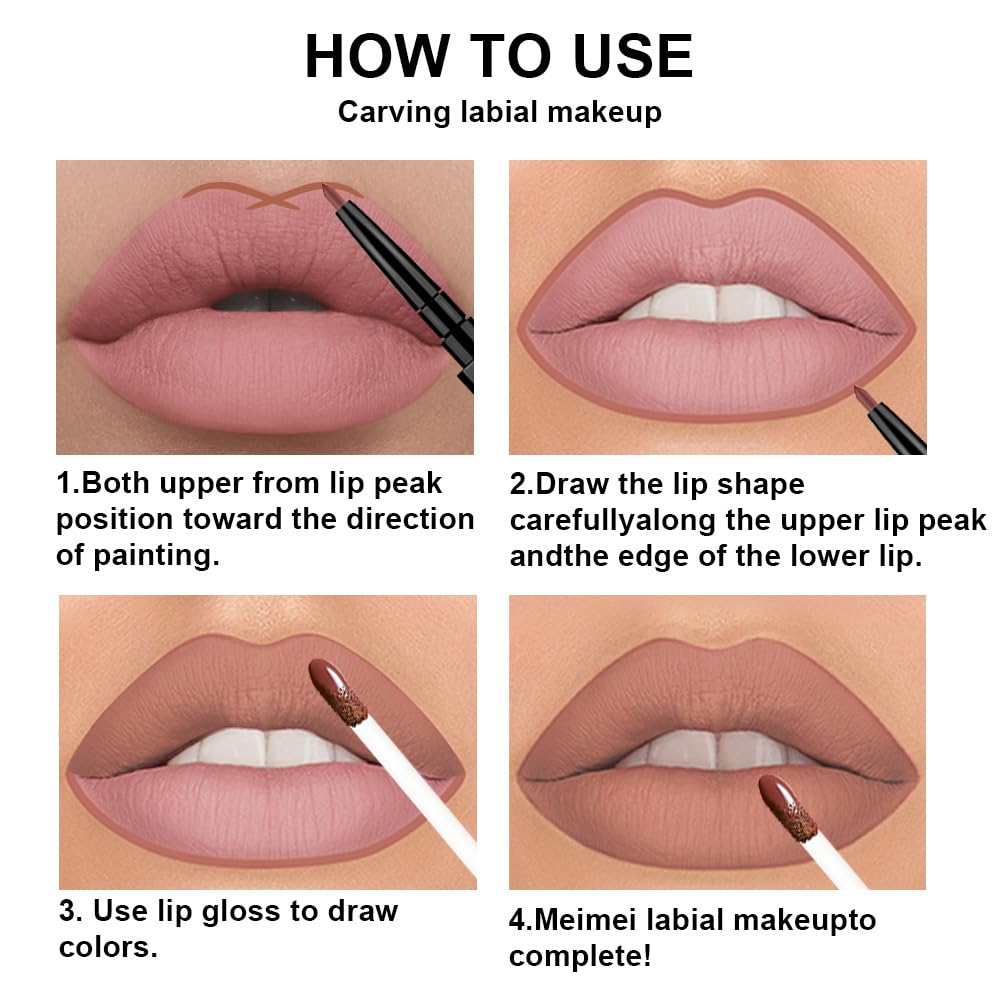 HOW TO USE
Carving labial makeup

1.Both upper from lip peak position toward the direction of painting.

2.Draw the lip shape carefullyalong the upper lip peak andthe edge of the lower lip.

3. Use lip gloss to draw colors.

4.Meimei labial makeupto complete!