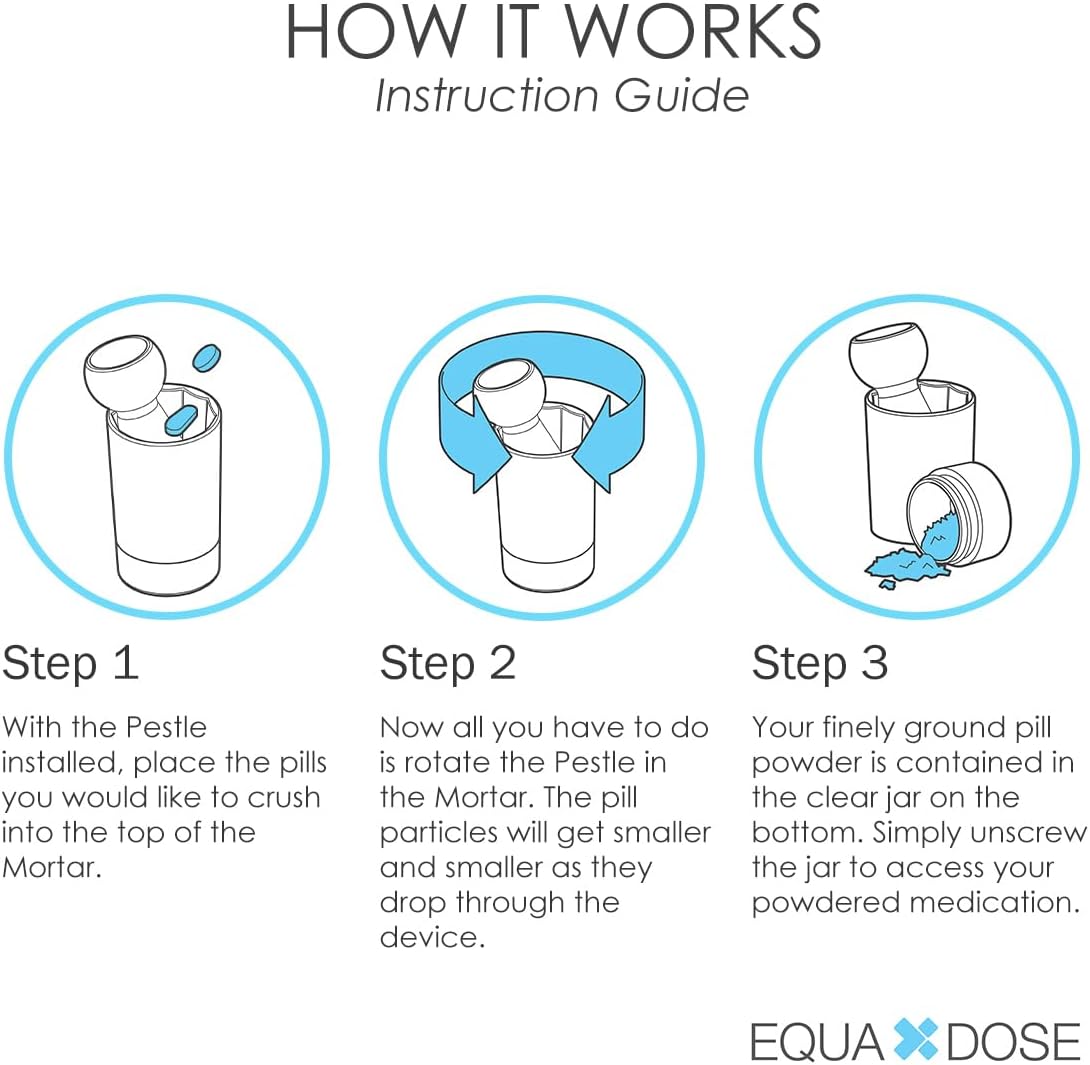 HOW IT WORKS
Instruction Guide

Step 1

With the Pestle installed, place the pills you would like to crush into the top of the Mortar.

Step 2

Now all you have to do is rotate the Pestle in the Mortar. The pill particles will get smaller and smaller as they drop through the device.

Step 3

Your finely ground pill powder is contained in the clear jar on the bottom. Simply unscrew the jar to access your powdered medication.

EQUA DOSE