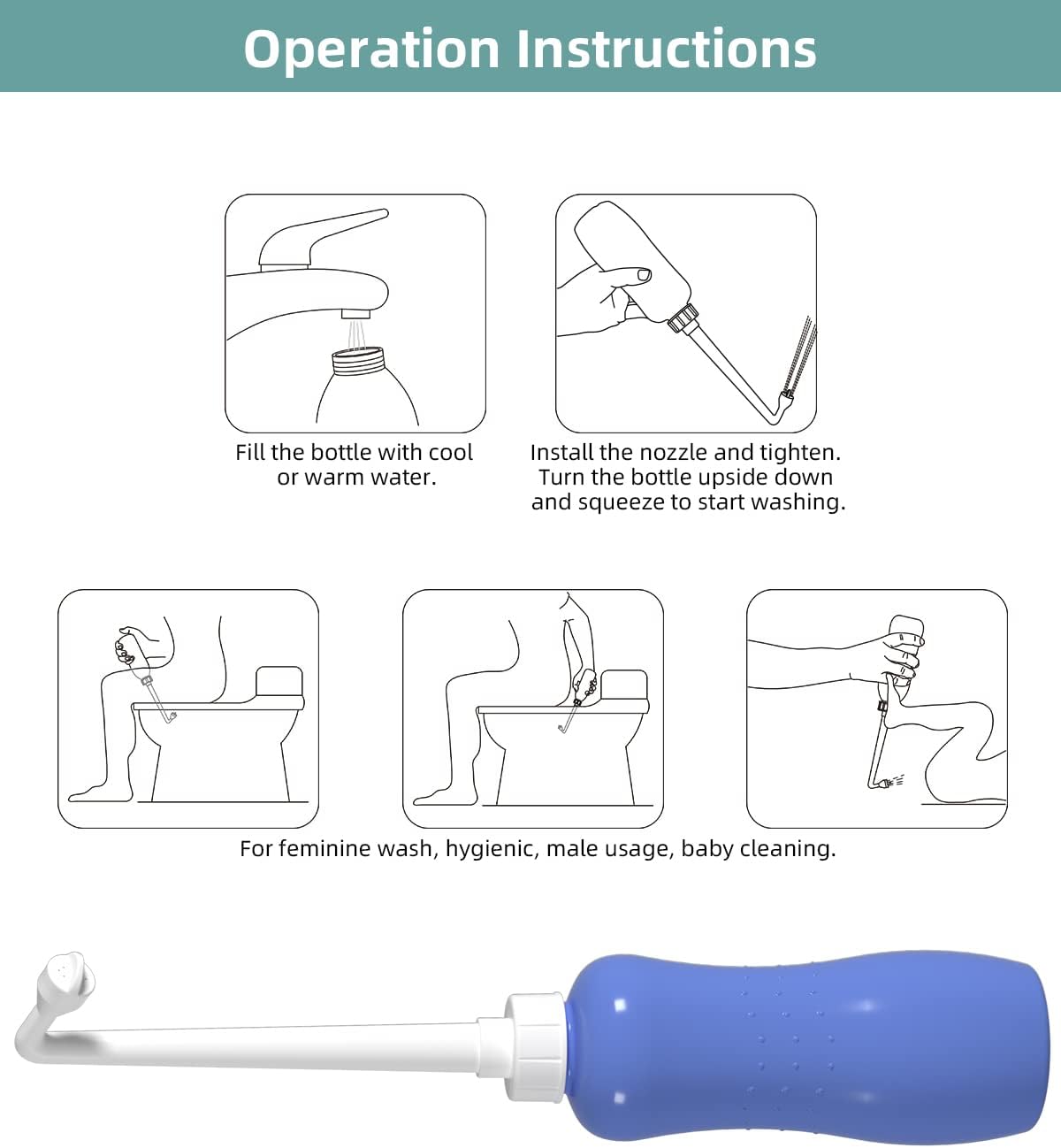 Operation Instructions

Fill the bottle with cool or warm water.

Install the nozzle and tighten. Turn the bottle upside down and squeeze to start washing.

For feminine wash, hygienic, male usage, baby cleaning.