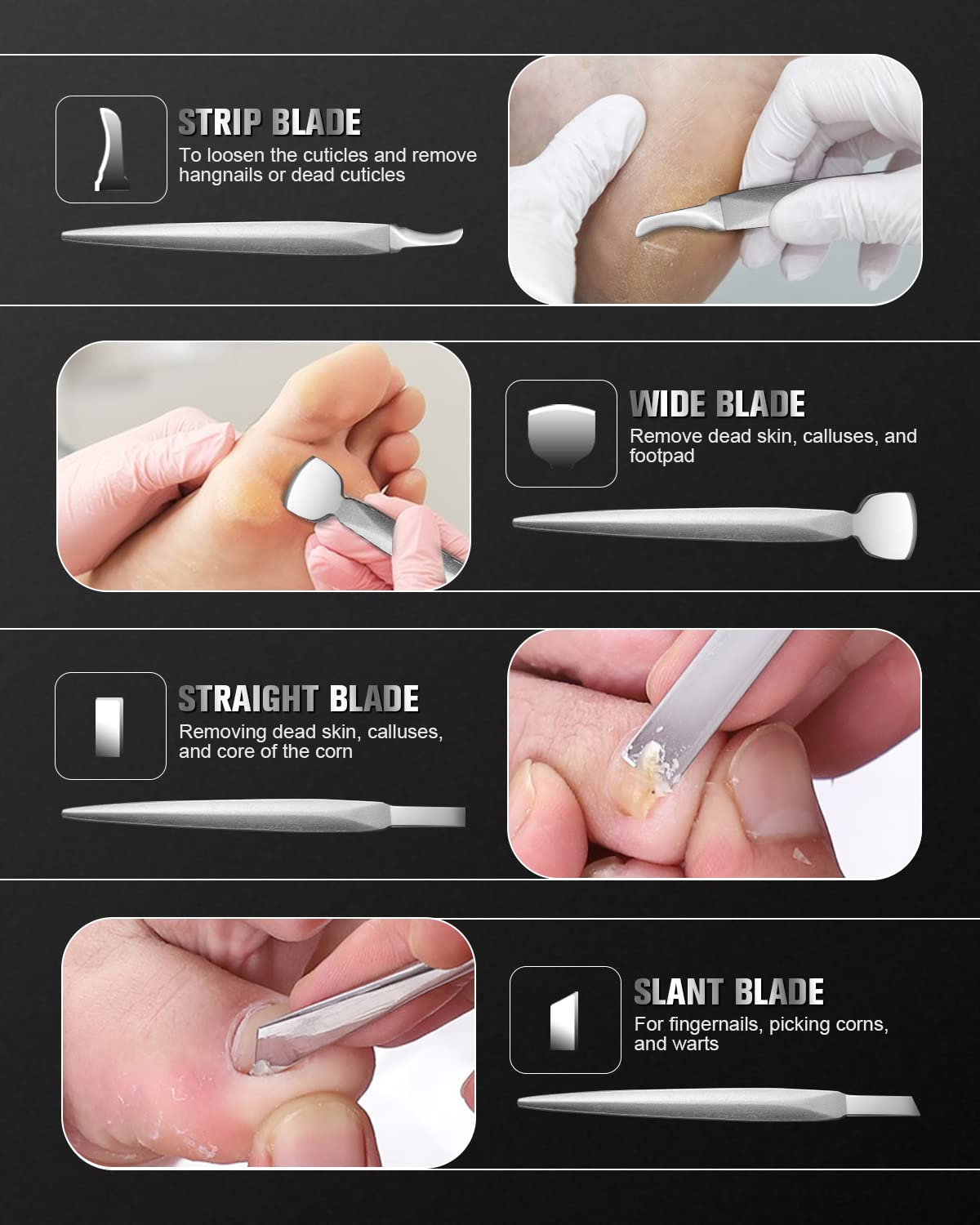 STRIP BLADE
To loosen the cuticles and remove hangnails or dead cuticles

WIDE BLADE
Remove dead skin, calluses, and footpad

STRAIGHT BLADE
Removing dead skin, calluses, and core of the corn

SLANT BLADE
For fingernails, picking corns, and warts