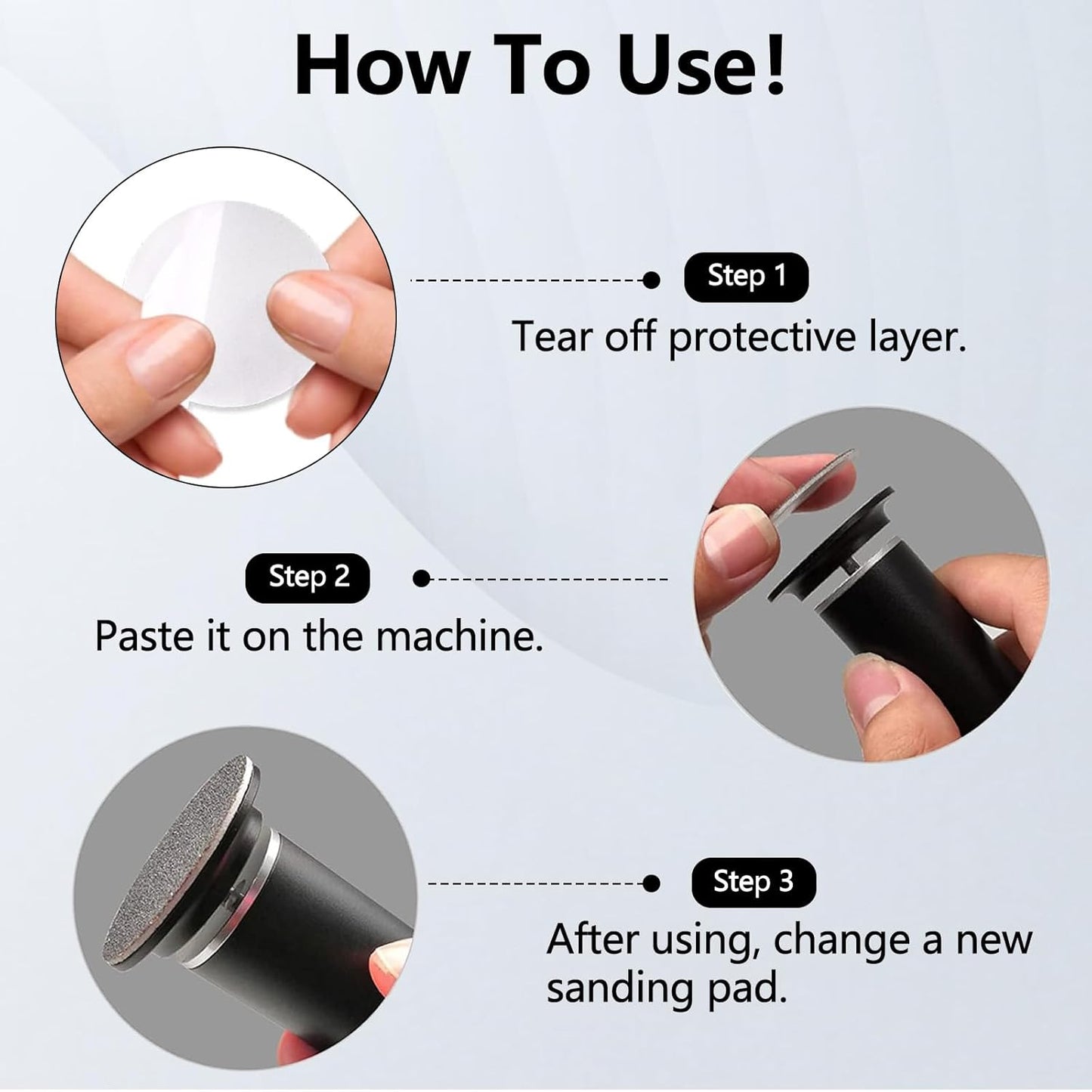 How To Use!

Step 1
Tear off protective layer.

Step 2
Paste it on the machine.

Step 3
After using, change a new sanding pad.