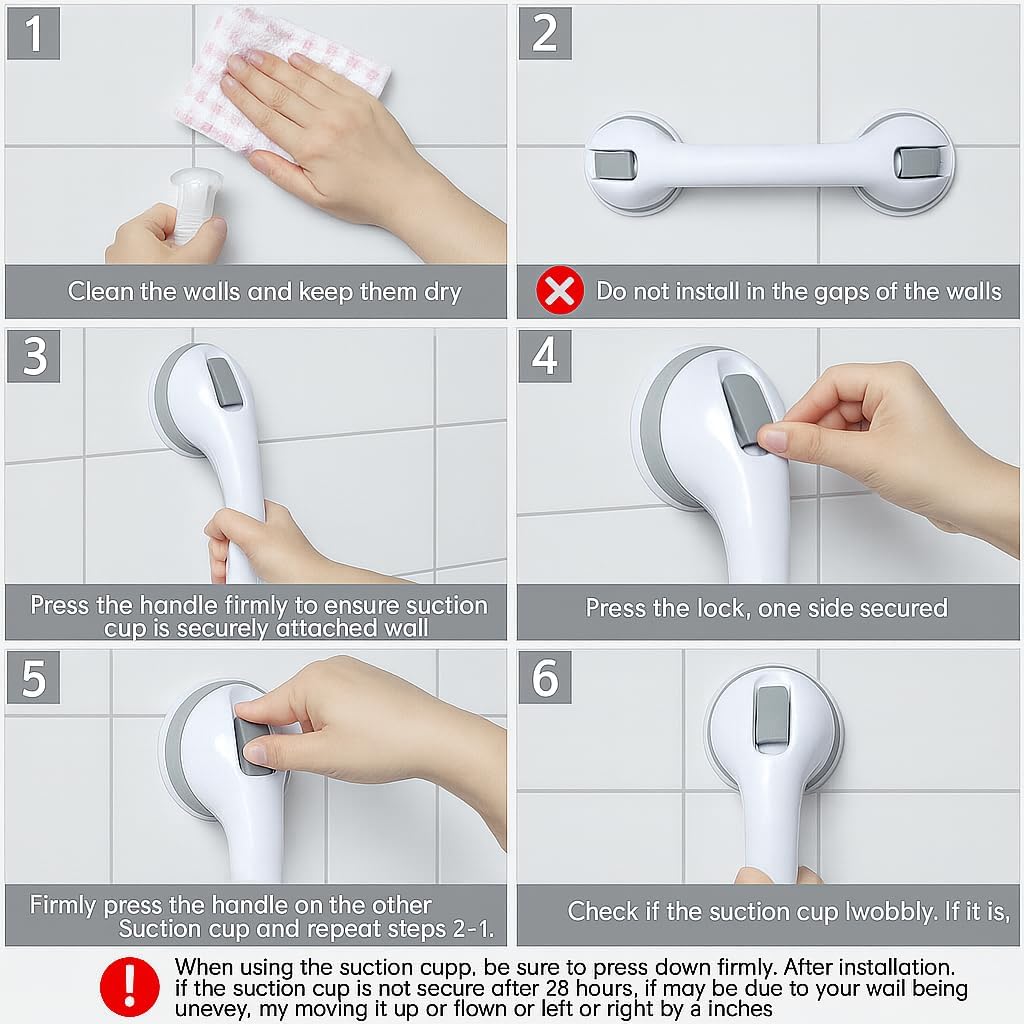 1

Clean the walls and keep them dry

2

Do not install in the gaps of the walls

3

Press the handle firmly to ensure suction cup is securely attached wall

4

Press the lock, one side secured

5

Firmly press the handle on the other Suction cup and repeat steps 2-1.

6

Check if the suction cup lwobbly. If it is,

When using the suction cupp, be sure to press down firmly. After installation. if the suction cup is not secure after 28 hours, if may be due to your wail being unevey, my moving it up or flown or left or right by a inches