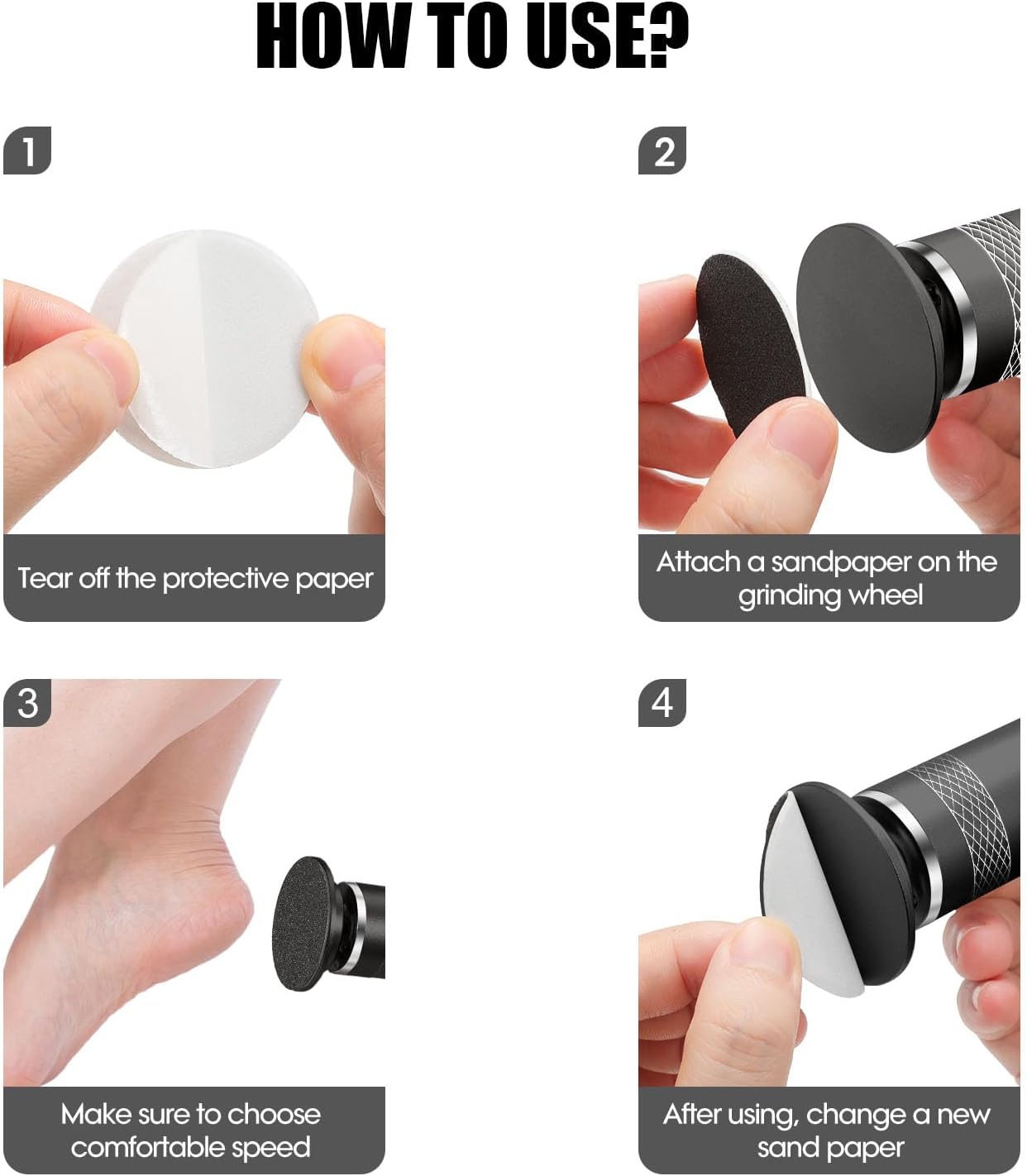 HOW TO USE?

1

Tear off the protective paper

2

Attach a sandpaper on the grinding wheel

3

Make sure to choose comfortable speed

4

After using, change a new sand paper