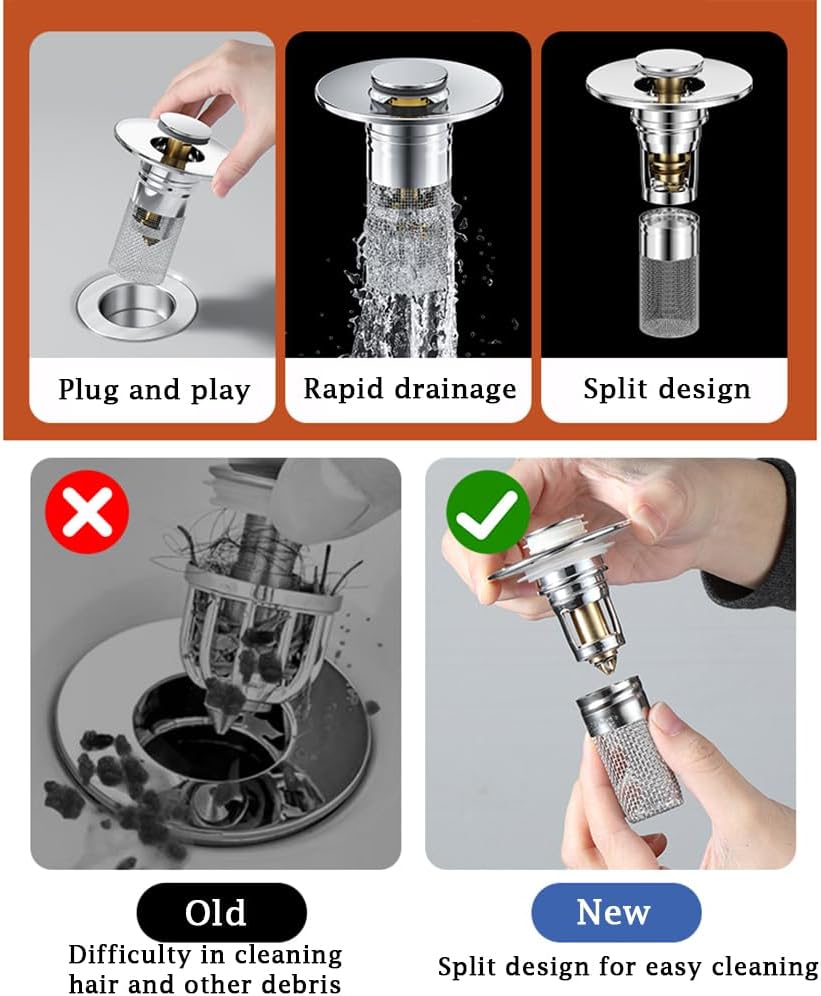 Plug and play

Rapid drainage

Split design

Old

Difficulty in cleaning hair and other debris

New

Split design for easy cleaning