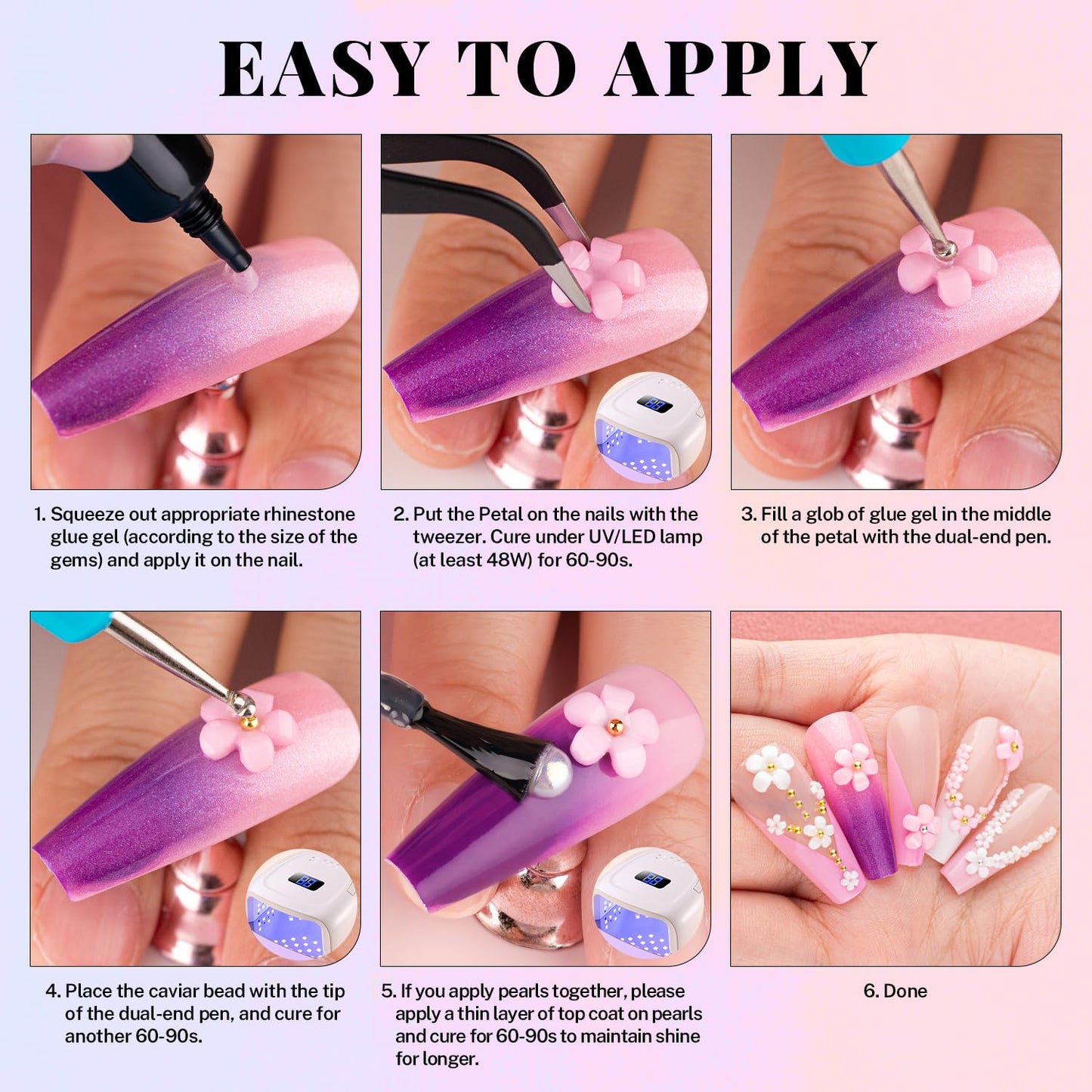 EASY TO APPLY

1. Squeeze out appropriate rhinestone glue gel (according to the size of the gems) and apply it on the nail.

2. Put the Petal on the nails with the tweezer. Cure under UV/LED lamp (at least 48W) for 60-90s.

3. Fill a glob of glue gel in the middle of the petal with the dual-end pen.

4. Place the caviar bead with the tip of the dual-end pen, and cure for another 60-90s.

5. If you apply pearls together, please apply a thin layer of top coat on pearls and cure for 60-90s to maintain shine for longer.

6. Done