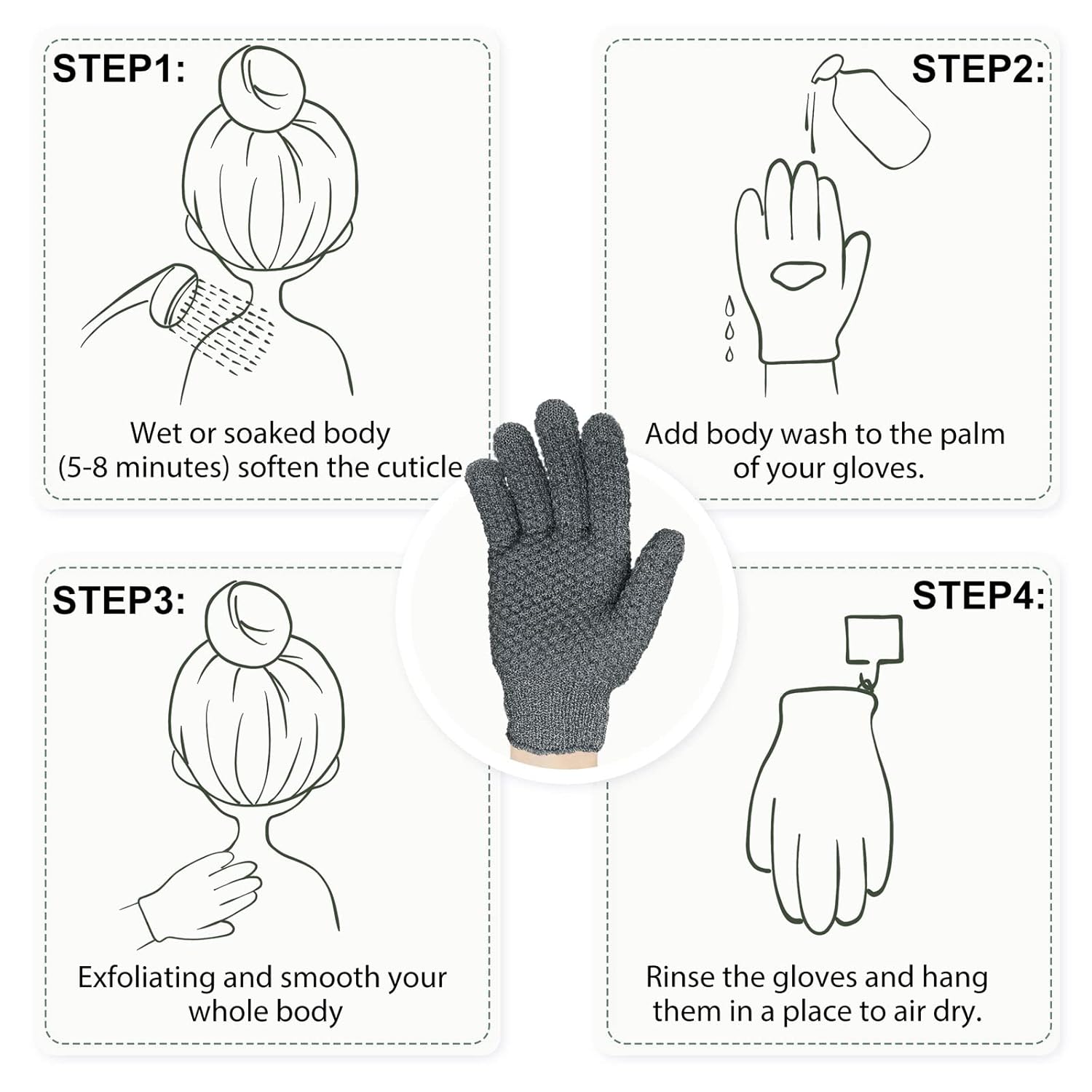 STEP1:

Wet or soaked body (5-8 minutes) soften the cuticle

STEP2:

Add body wash to the palm of your gloves.

STEP3:

Exfoliating and smooth your whole body

STEP4:

Rinse the gloves and hang them in a place to air dry.