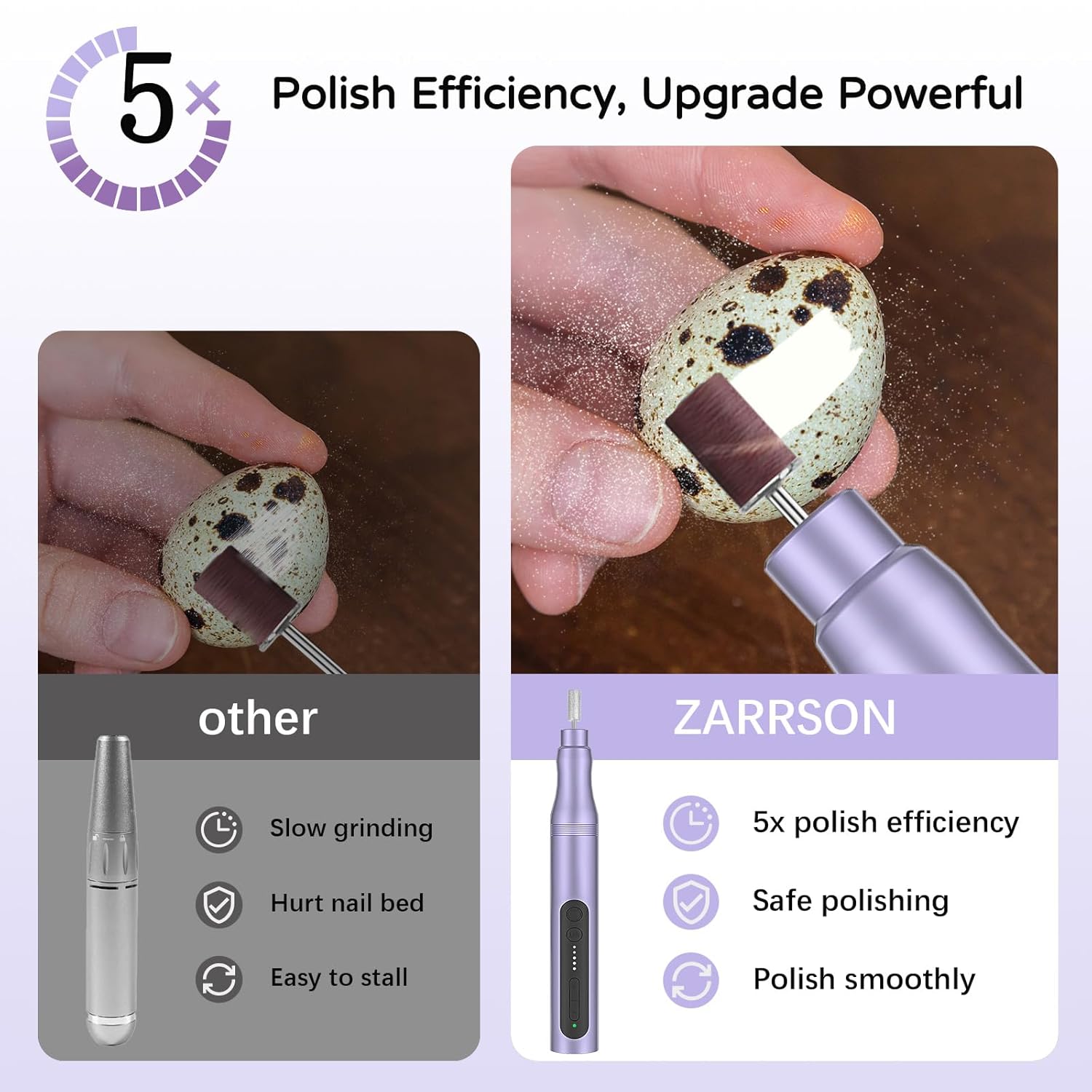 5×

Polish Efficiency, Upgrade Powerful

other

Slow grinding

Hurt nail bed

Easy to stall

ZARRSON

5x polish efficiency

Safe polishing

Polish smoothly