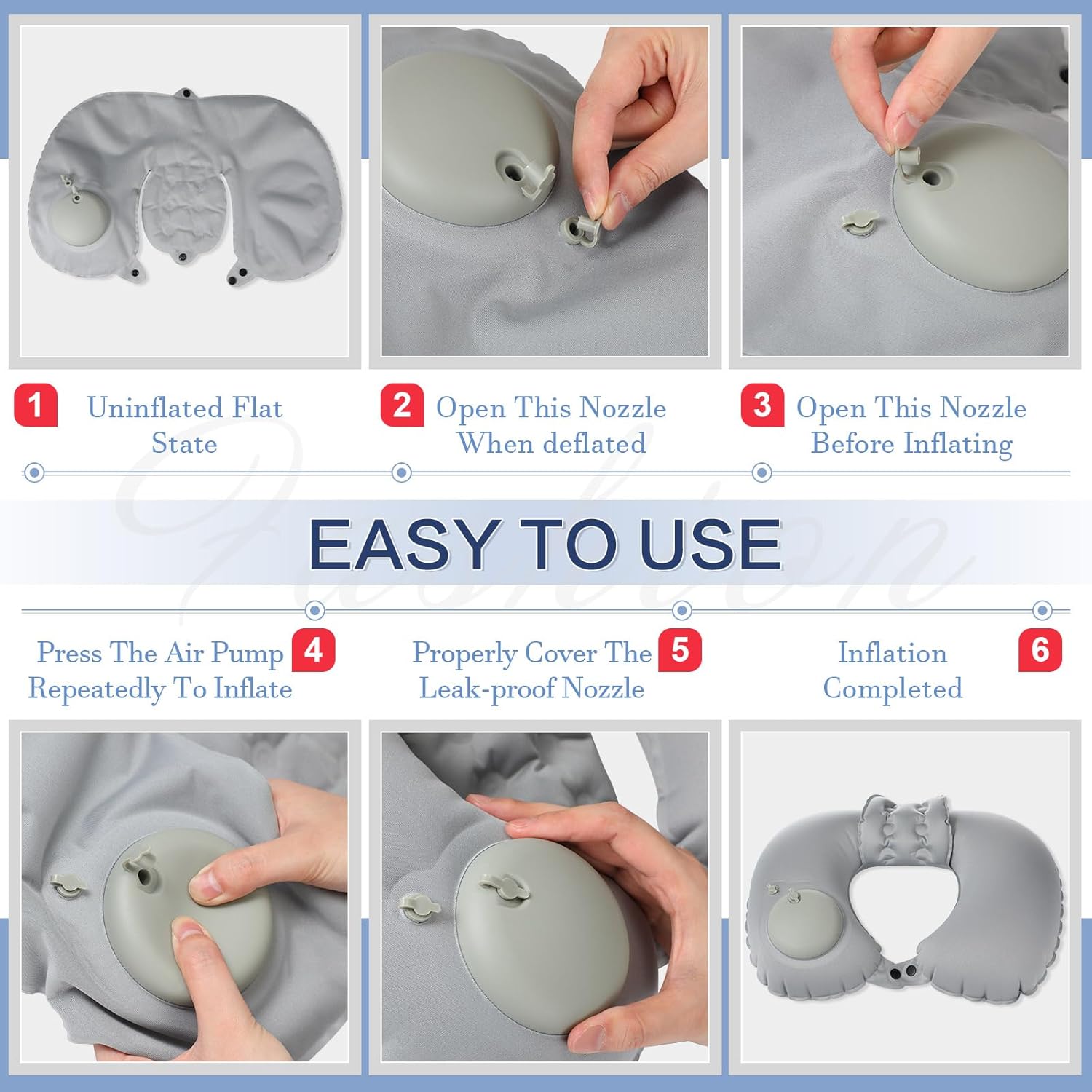 1 Uninflated Flat State

2 Open This Nozzle When deflated

3 Open This Nozzle Before Inflating

EASY TO USE

Press The Air Pump Repeatedly To Inflate 4

Properly Cover The Leak-proof Nozzle 5

Inflation Completed 6