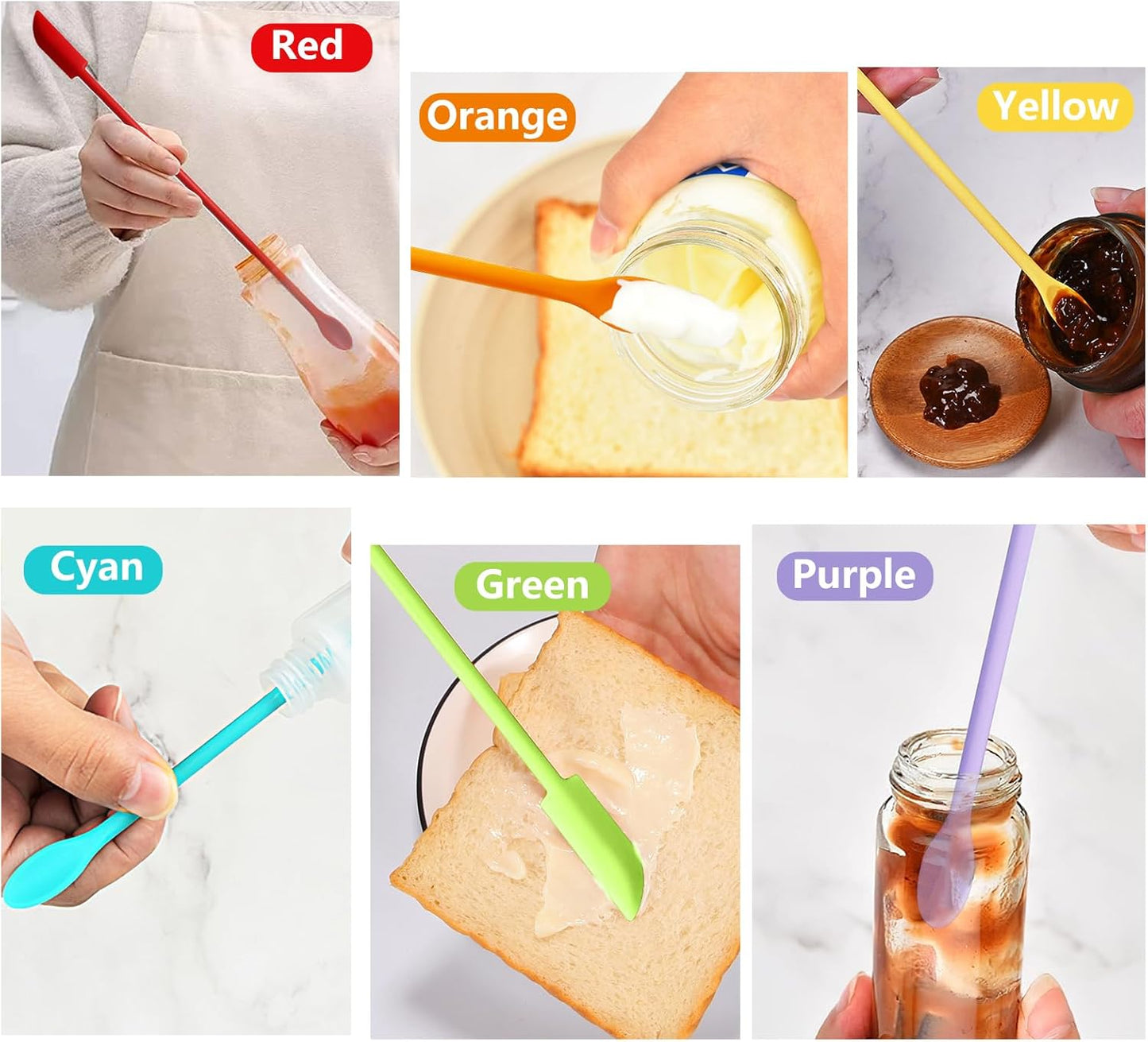 Red

Orange

Yellow

Cyan

Green

Purple