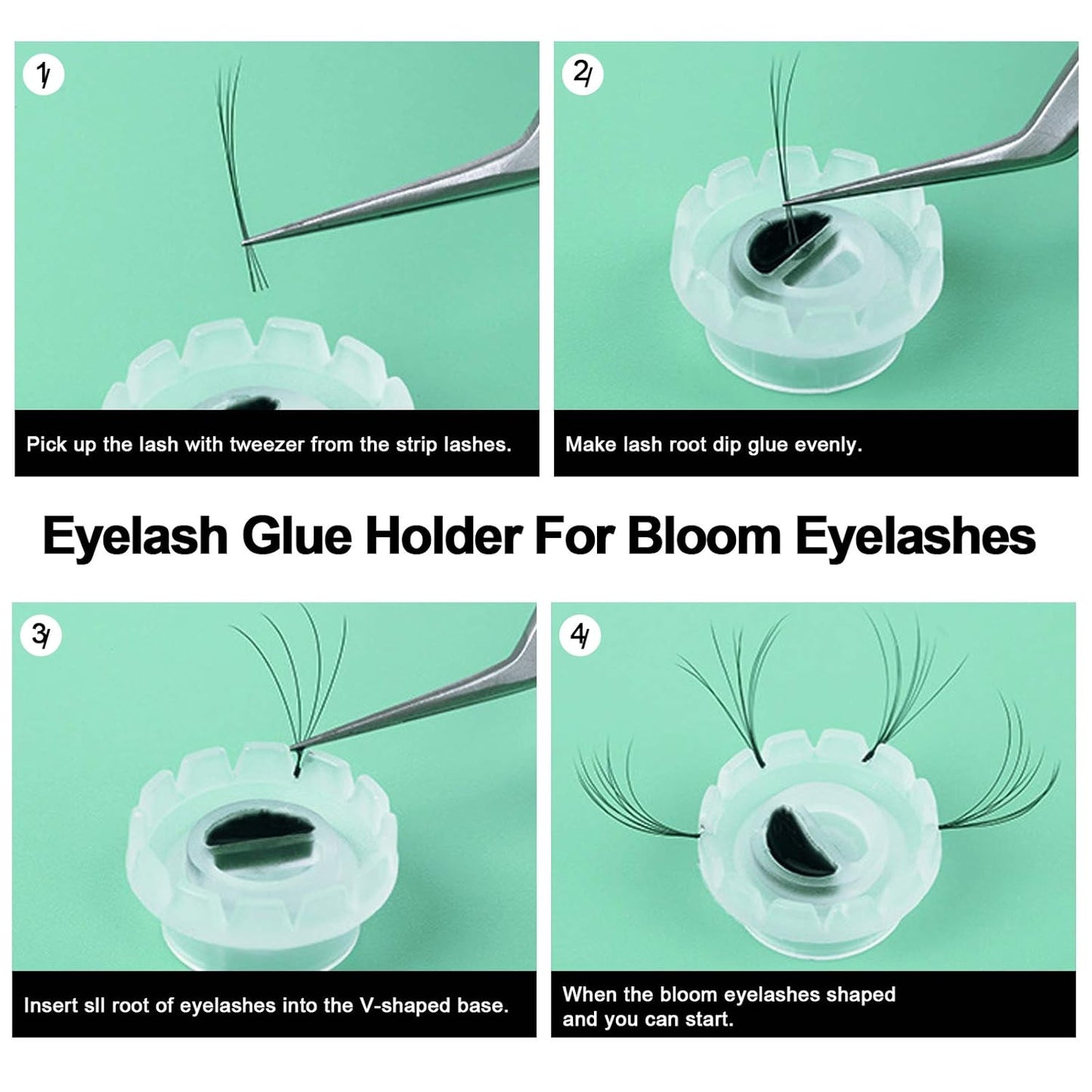 1/

Pick up the lash with tweezer from the strip lashes.

2/

Make lash root dip glue evenly.

Eyelash Glue Holder For Bloom Eyelashes

3/

Insert sll root of eyelashes into the V-shaped base.

4/

When the bloom eyelashes shaped and you can start.