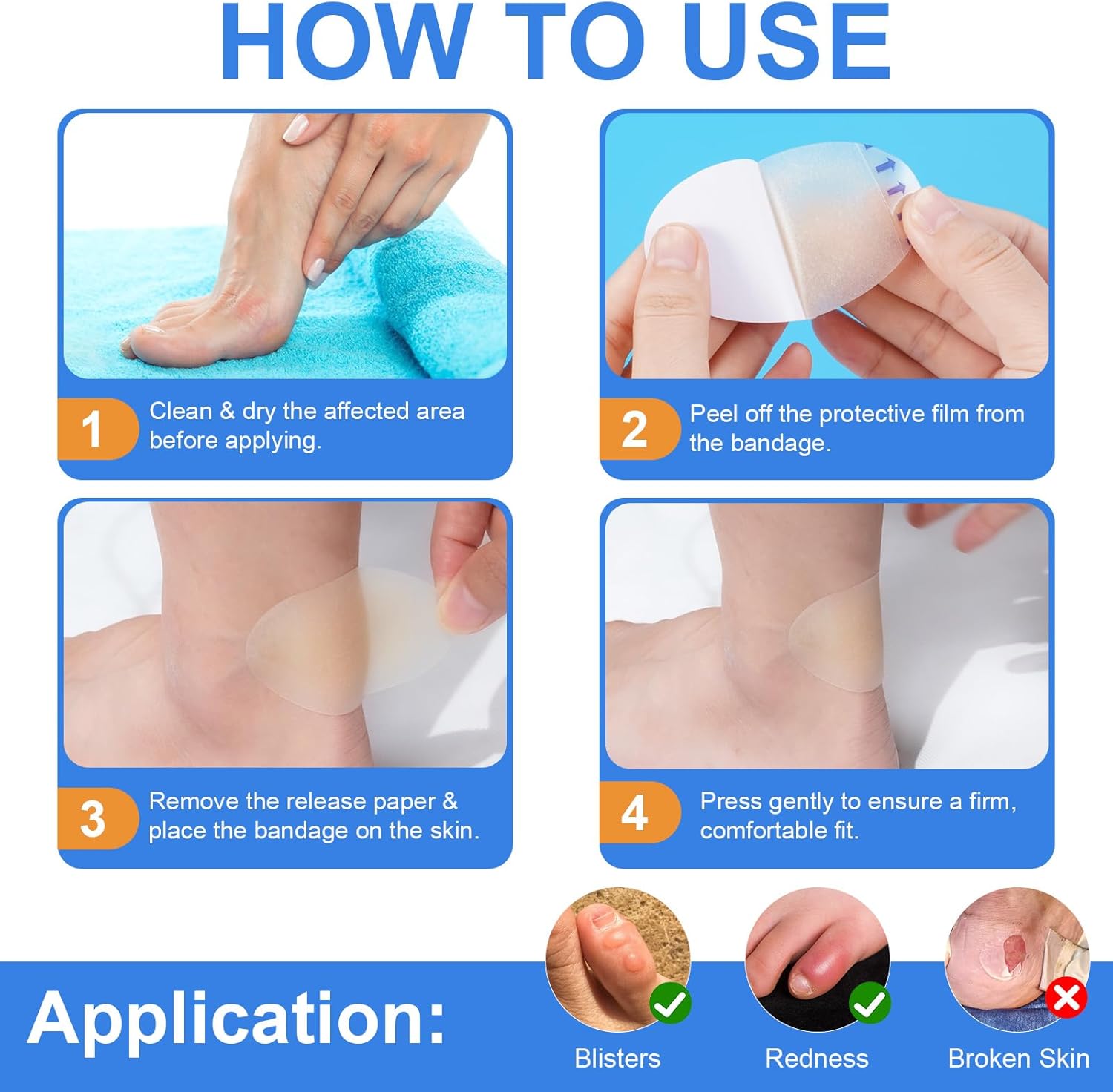 HOW TO USE

1 Clean & dry the affected area before applying.

2 Peel off the protective film from the bandage.

3 Remove the release paper & place the bandage on the skin.

4 Press gently to ensure a firm, comfortable fit.

Application:

Blisters

Redness

Broken Skin