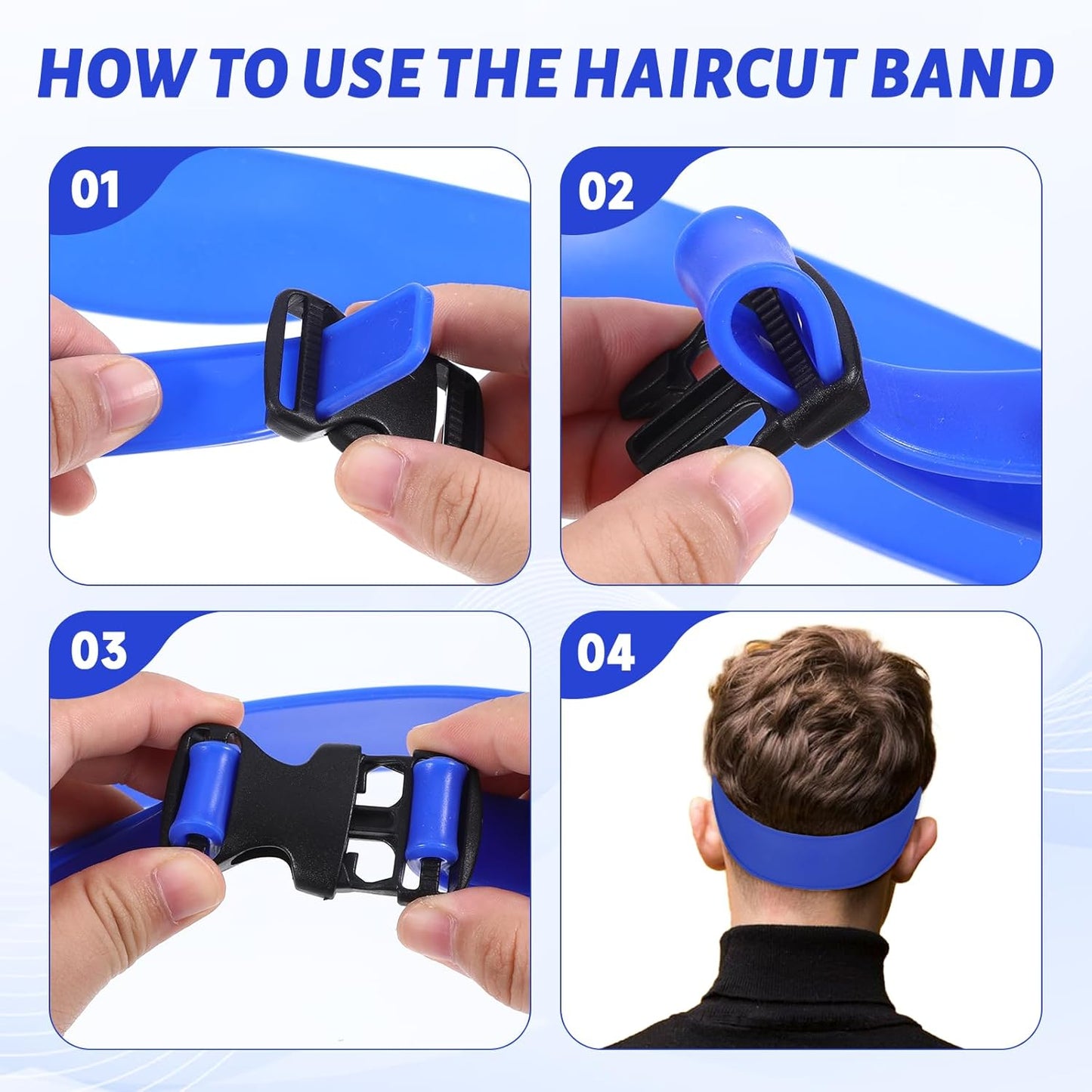 HOW TO USE THE HAIRCUT BAND

01

02

03

04