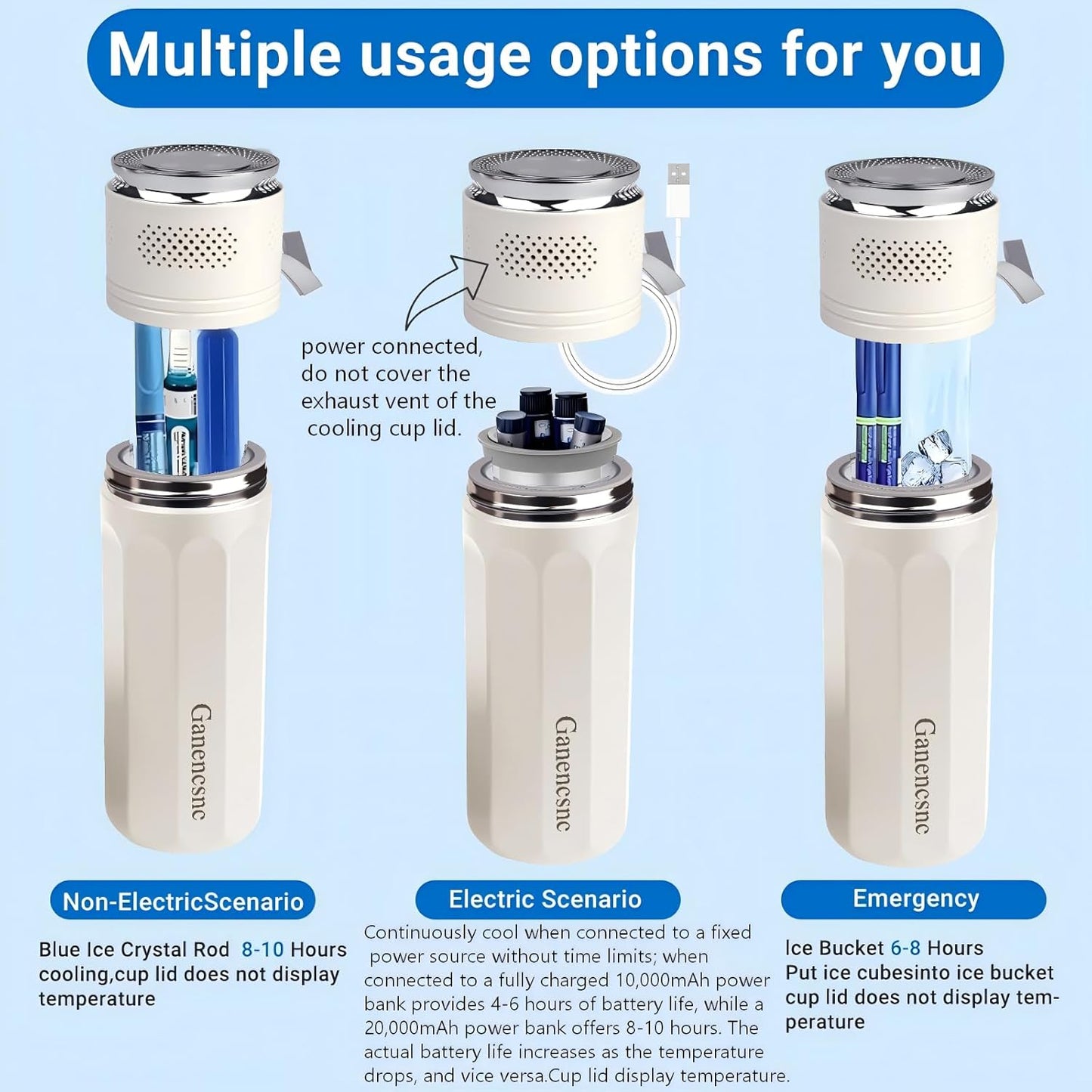 Multiple usage options for you

power connected, do not cover the exhaust vent of the cooling cup lid.

Ganencsnc

Ganencsnc

Ganencsnc

Non-ElectricScenario

Blue Ice Crystal Rod 8-10 Hours cooling,cup lid does not display temperature

Electric Scenario

Continuously cool when connected to a fixed power source without time limits; when connected to a fully charged 10,000mAh power bank provides 4-6 hours of battery life, while a 20,000mAh power bank offers 8-10 hours. The actual battery life increases as the temperature drops, and vice versa.Cup lid display temperature.

Emergency

Ice Bucket 6-8 Hours
Put ice cubesinto ice bucket cup lid does not display temperature