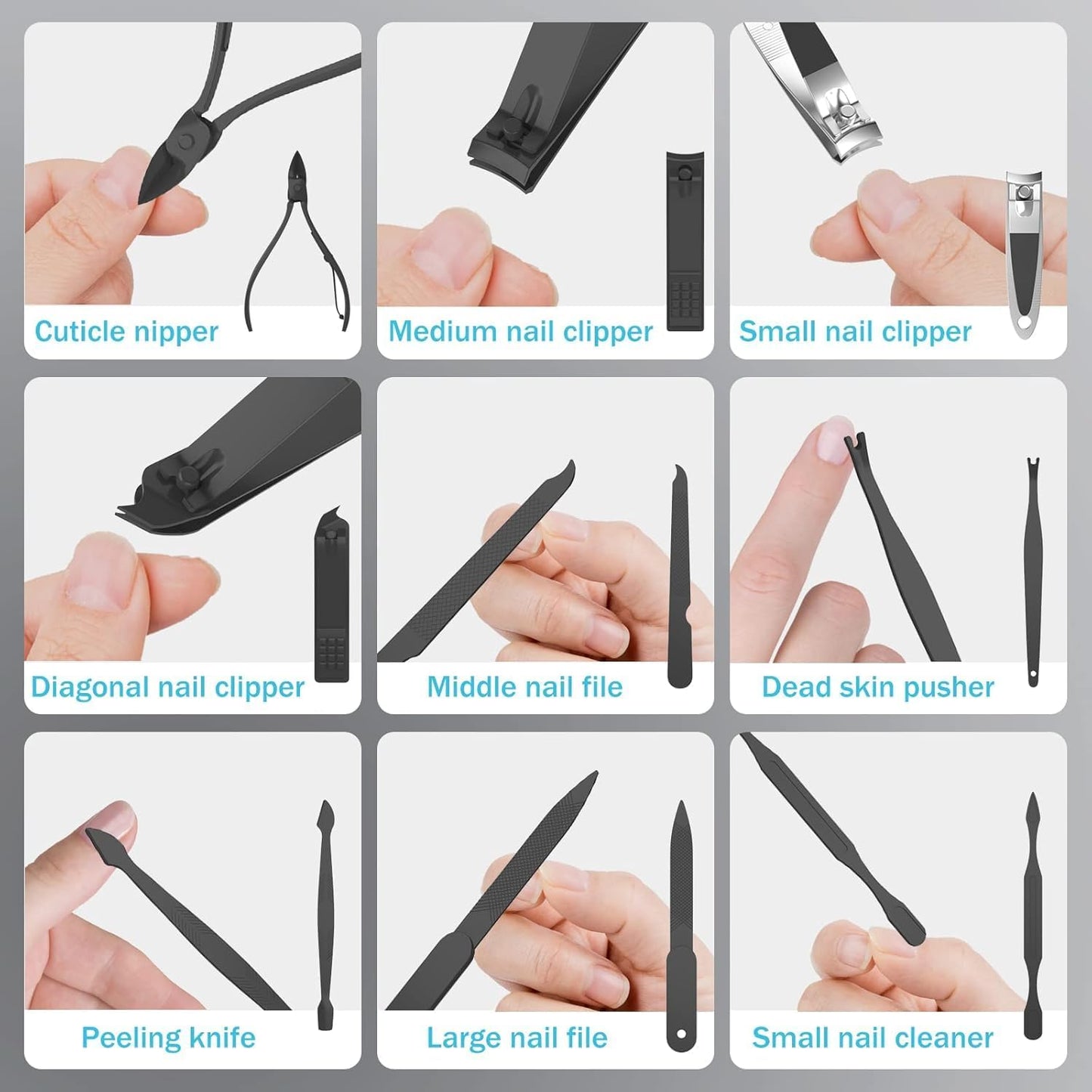 Cuticle nipper

Medium nail clipper

Small nail clipper

Diagonal nail clipper

Middle nail file

Dead skin pusher

Peeling knife

Large nail file

Small nail cleaner