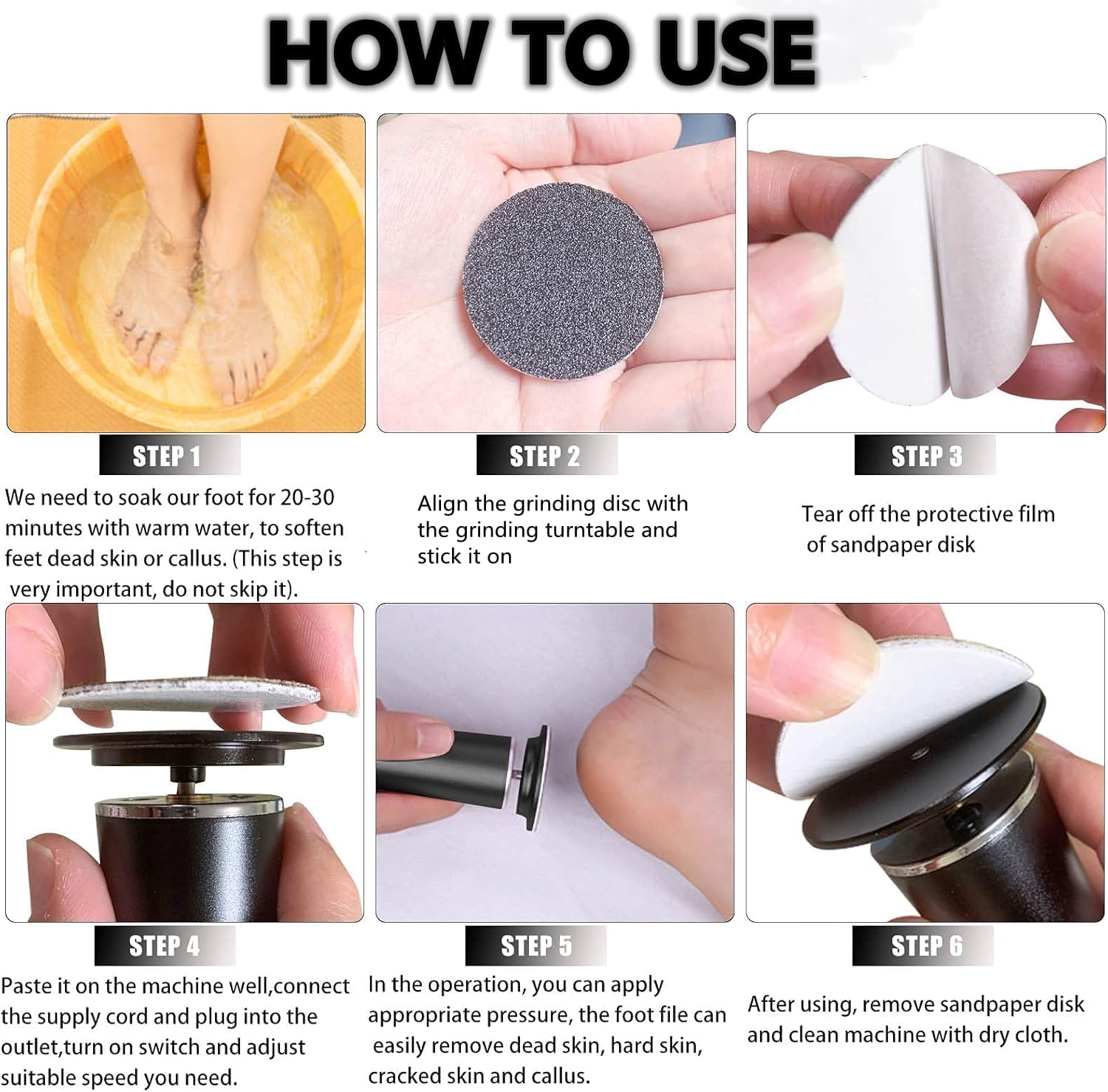 HOW TO USE

STEP 1

We need to soak our foot for 20-30 minutes with warm water, to soften feet dead skin or callus. (This step is very important, do not skip it).

STEP 2

Align the grinding disc with the grinding turntable and stick it on

STEP 3

Tear off the protective film of sandpaper disk

STEP 4

Paste it on the machine well,connect the supply cord and plug into the outlet,turn on switch and adjust suitable speed you need.

STEP 5

In the operation, you can apply appropriate pressure, the foot file can easily remove dead skin, hard skin, cracked skin and callus.

STEP 6

After using, remove sandpaper disk and clean machine with dry cloth.