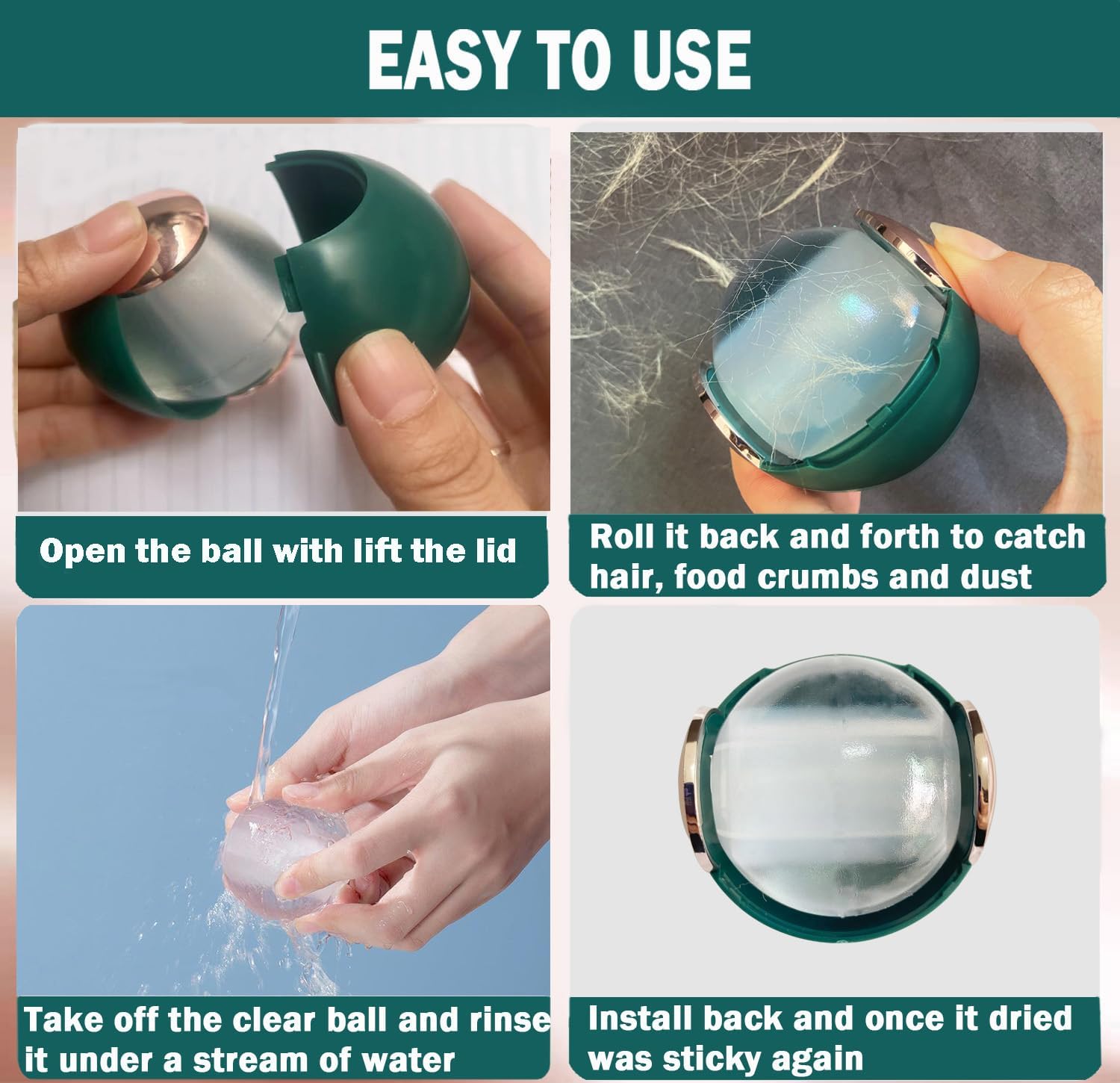 EASY TO USE

Open the ball with lift the lid

Roll it back and forth to catch hair, food crumbs and dust

Take off the clear ball and rinse it under a stream of water

Install back and once it dried was sticky again