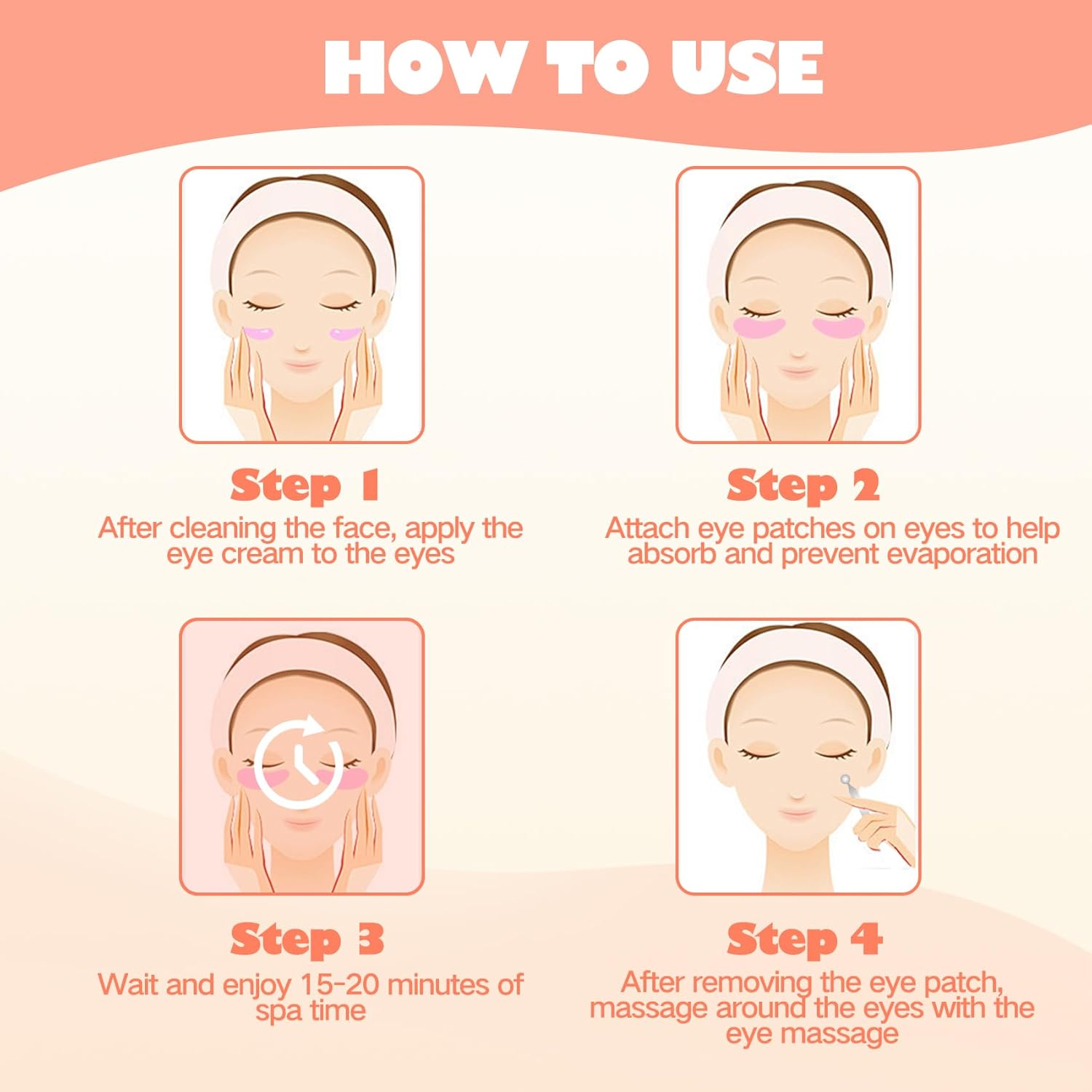 HOW TO USE

Step 1
After cleaning the face, apply the eye cream to the eyes

Step 2
Attach eye patches on eyes to help absorb and prevent evaporation

Step 3
Wait and enjoy 15-20 minutes of spa time

Step 4
After removing the eye patch, massage around the eyes with the eye massage