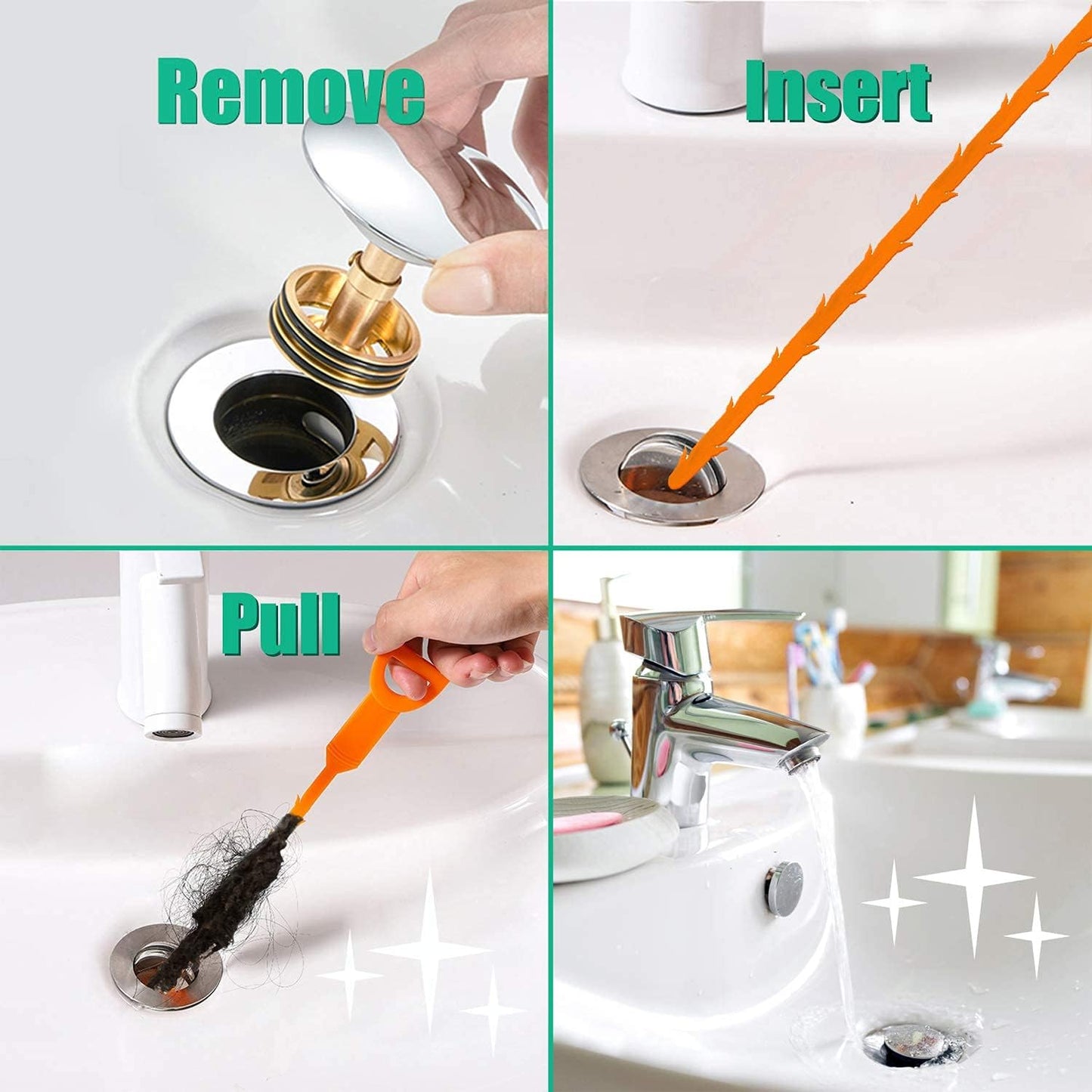 Remove

Insert

Pull