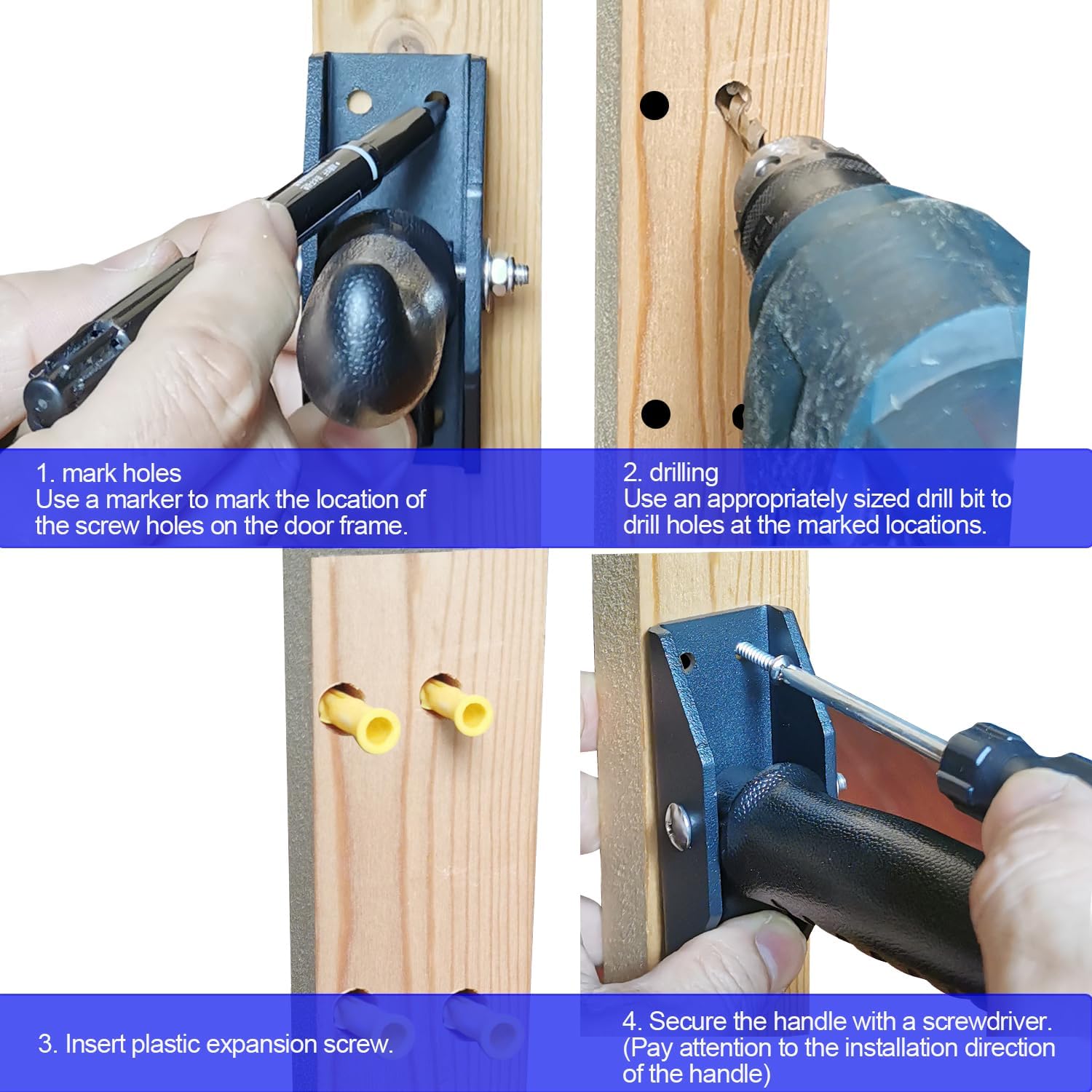 1. mark holes
Use a marker to mark the location of the screw holes on the door frame.

2. drilling
Use an appropriately sized drill bit to drill holes at the marked locations.

3. Insert plastic expansion screw.

4. Secure the handle with a screwdriver. (Pay attention to the installation direction of the handle)