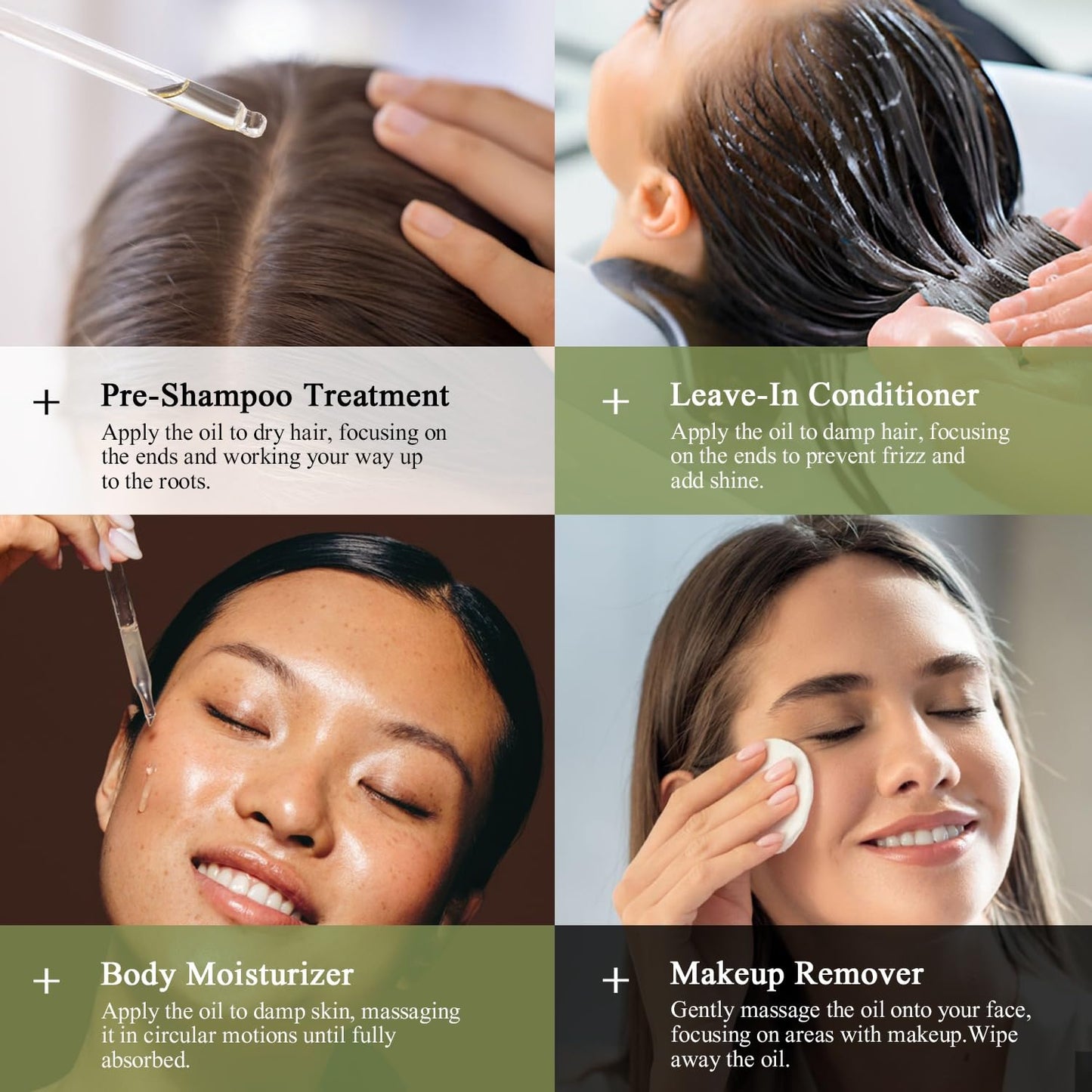 + Pre-Shampoo Treatment
Apply the oil to dry hair, focusing on the ends and working your way up to the roots.

+ Leave-In Conditioner
Apply the oil to damp hair, focusing on the ends to prevent frizz and add shine.

+ Body Moisturizer
Apply the oil to damp skin, massaging it in circular motions until fully absorbed.

+ Makeup Remover
Gently massage the oil onto your face, focusing on areas with makeup.Wipe away the oil.