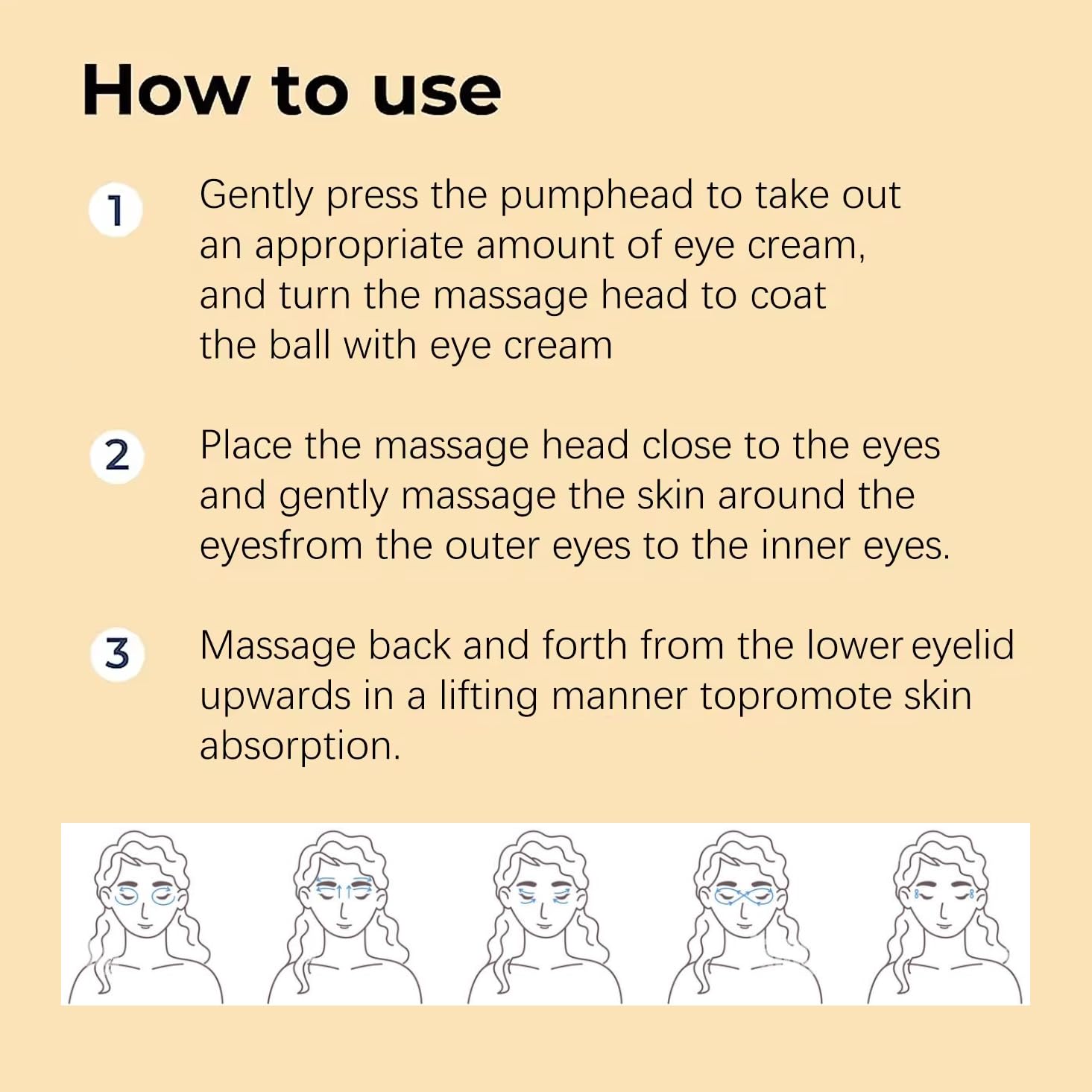 How to use

1 Gently press the pumphead to take out an appropriate amount of eye cream, and turn the massage head to coat the ball with eye cream

2 Place the massage head close to the eyes and gently massage the skin around the eyesfrom the outer eyes to the inner eyes.

3 Massage back and forth from the lower eyelid upwards in a lifting manner topromote skin absorption.