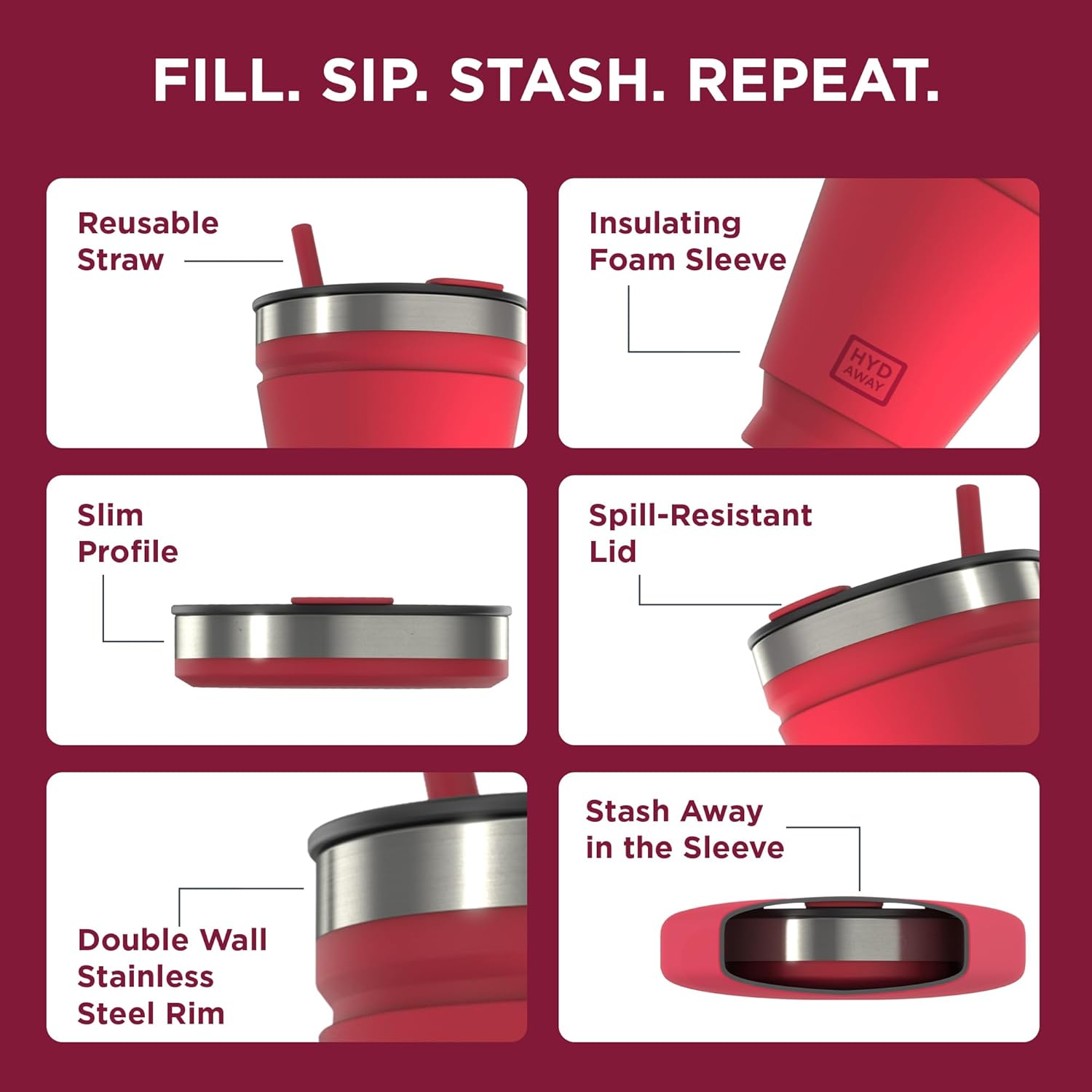 FILL. SIP. STASH. REPEAT.

Reusable Straw

Insulating Foam Sleeve

HYD AWAY

Slim Profile

Spill-Resistant Lid

Double Wall Stainless Steel Rim

Stash Away in the Sleeve