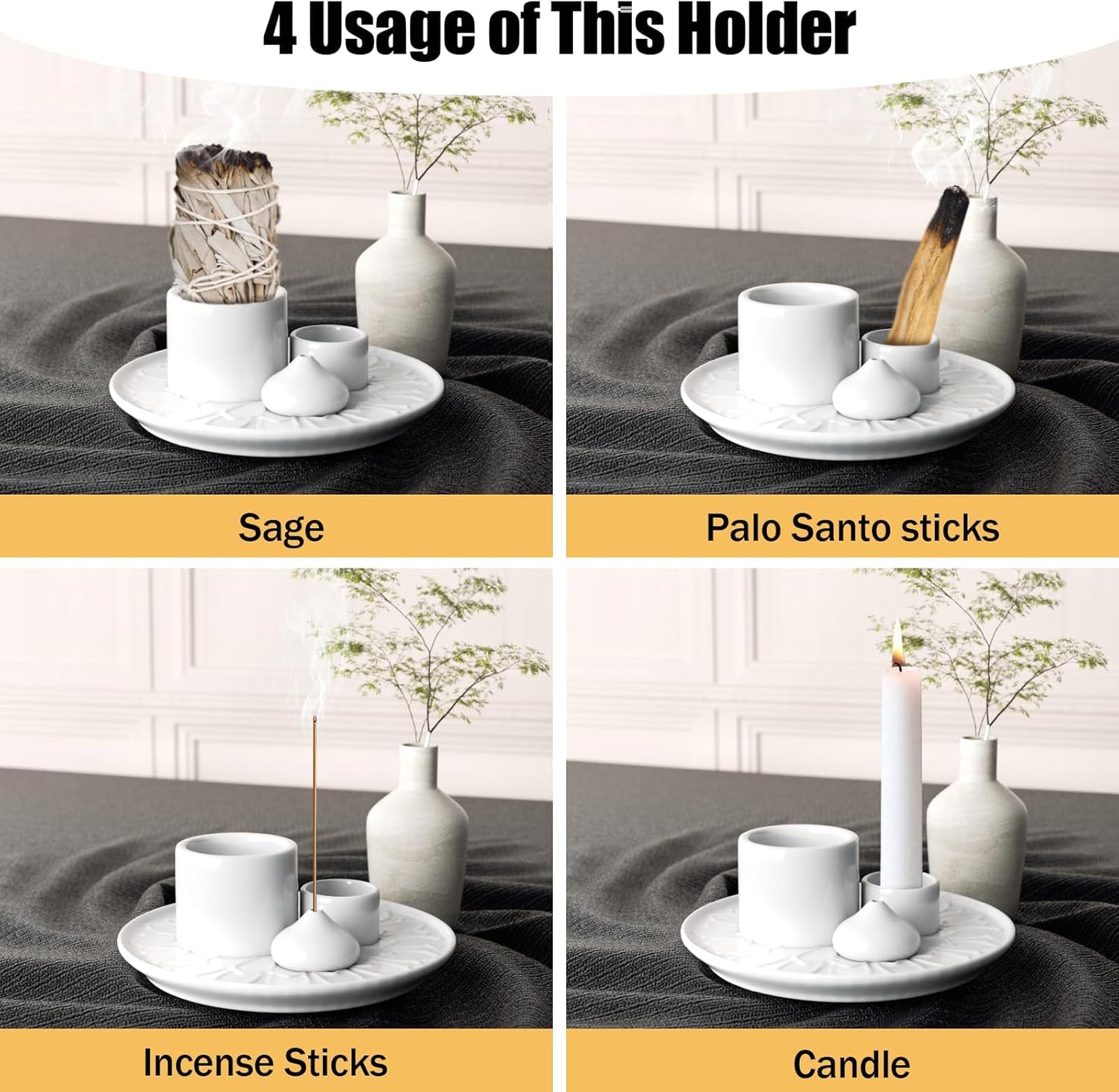 4 Usage of This Holder

Sage

Palo Santo sticks

Incense Sticks

Candle