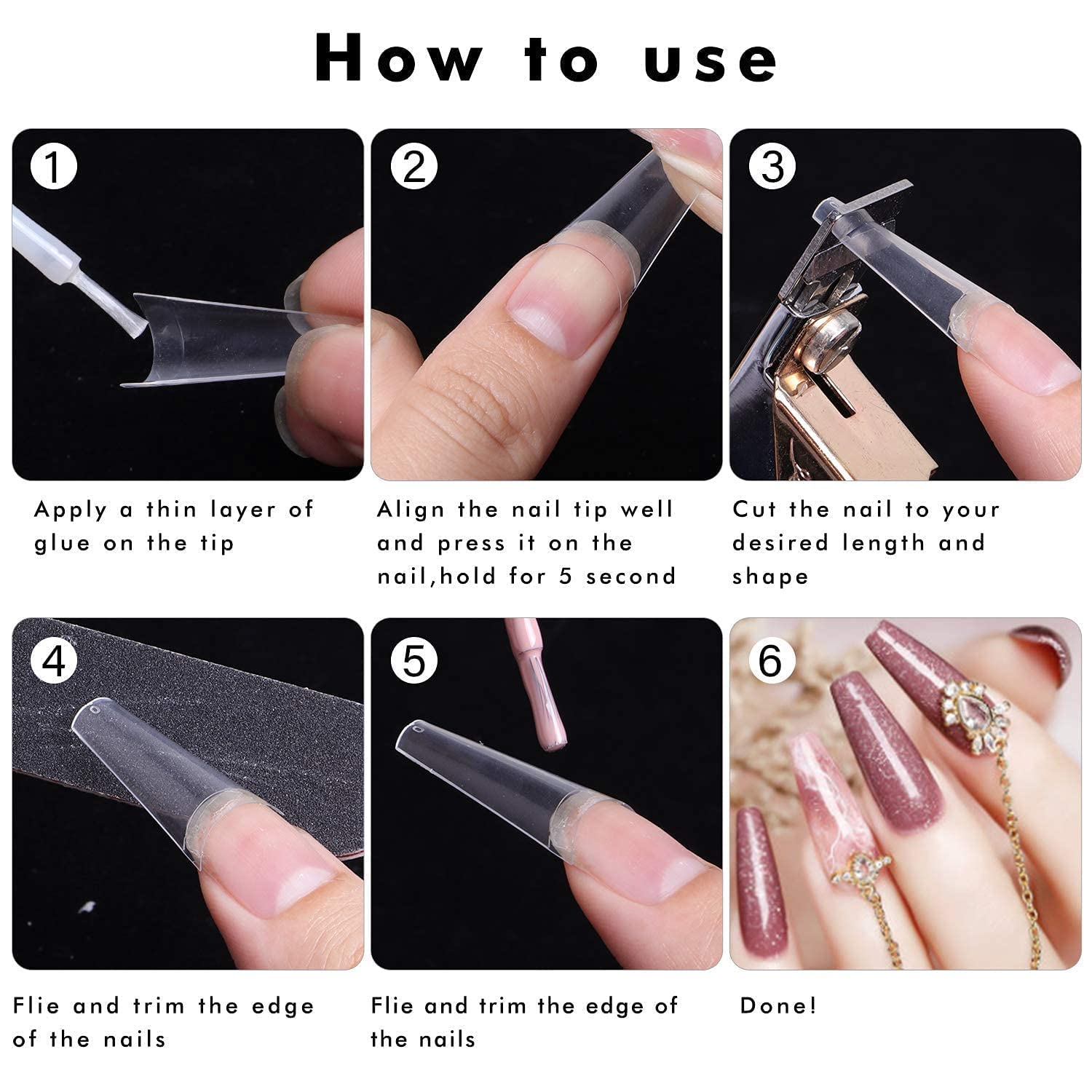 How to use

1

Apply a thin layer of glue on the tip

2

Align the nail tip well and press it on the nail,hold for 5 second

3

Cut the nail to your desired length and shape

4

Flie and trim the edge of the nails

5

Flie and trim the edge of the nails

6

Done!