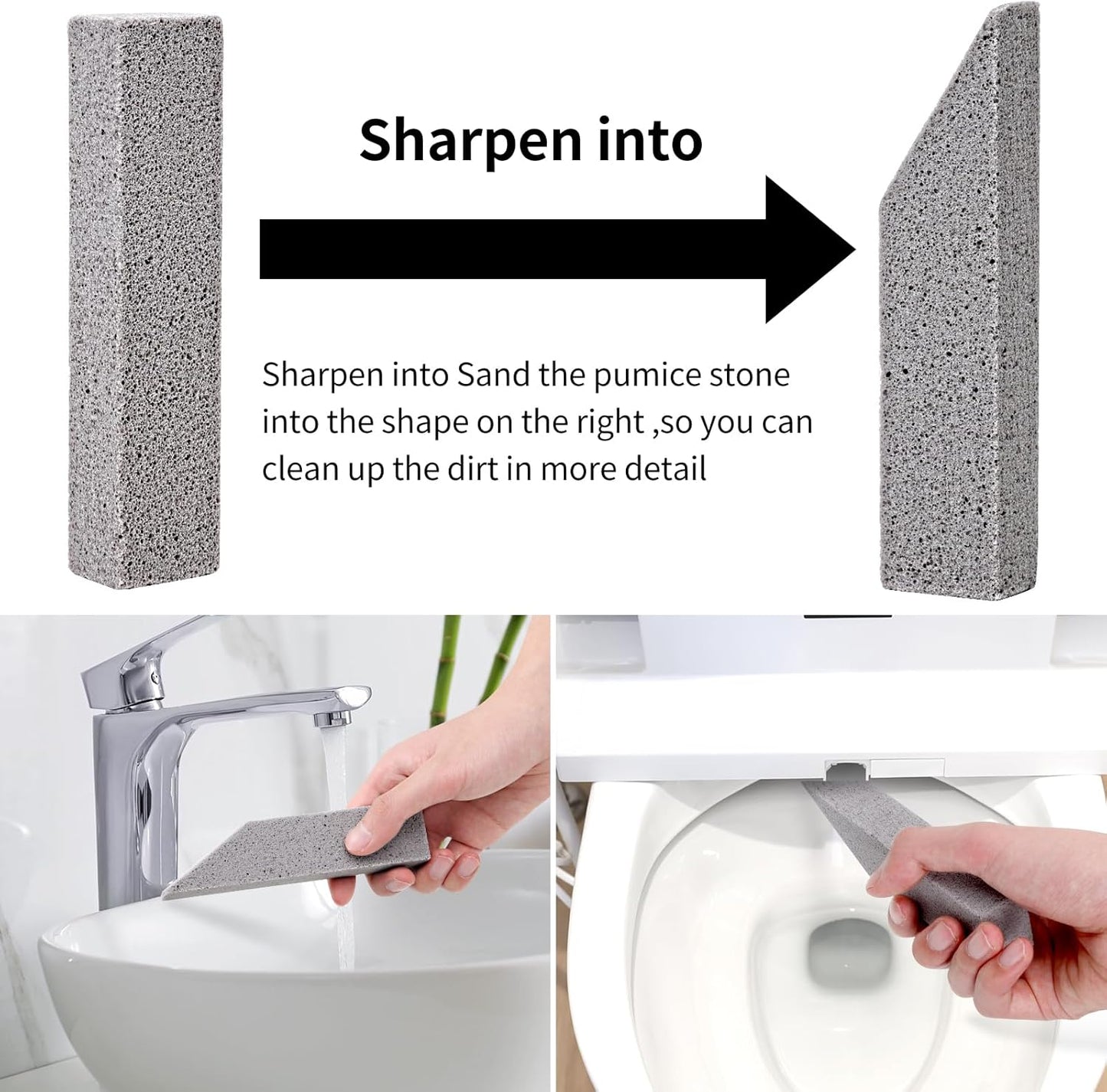 Sharpen into

Sharpen into Sand the pumice stone into the shape on the right ,so you can clean up the dirt in more detail