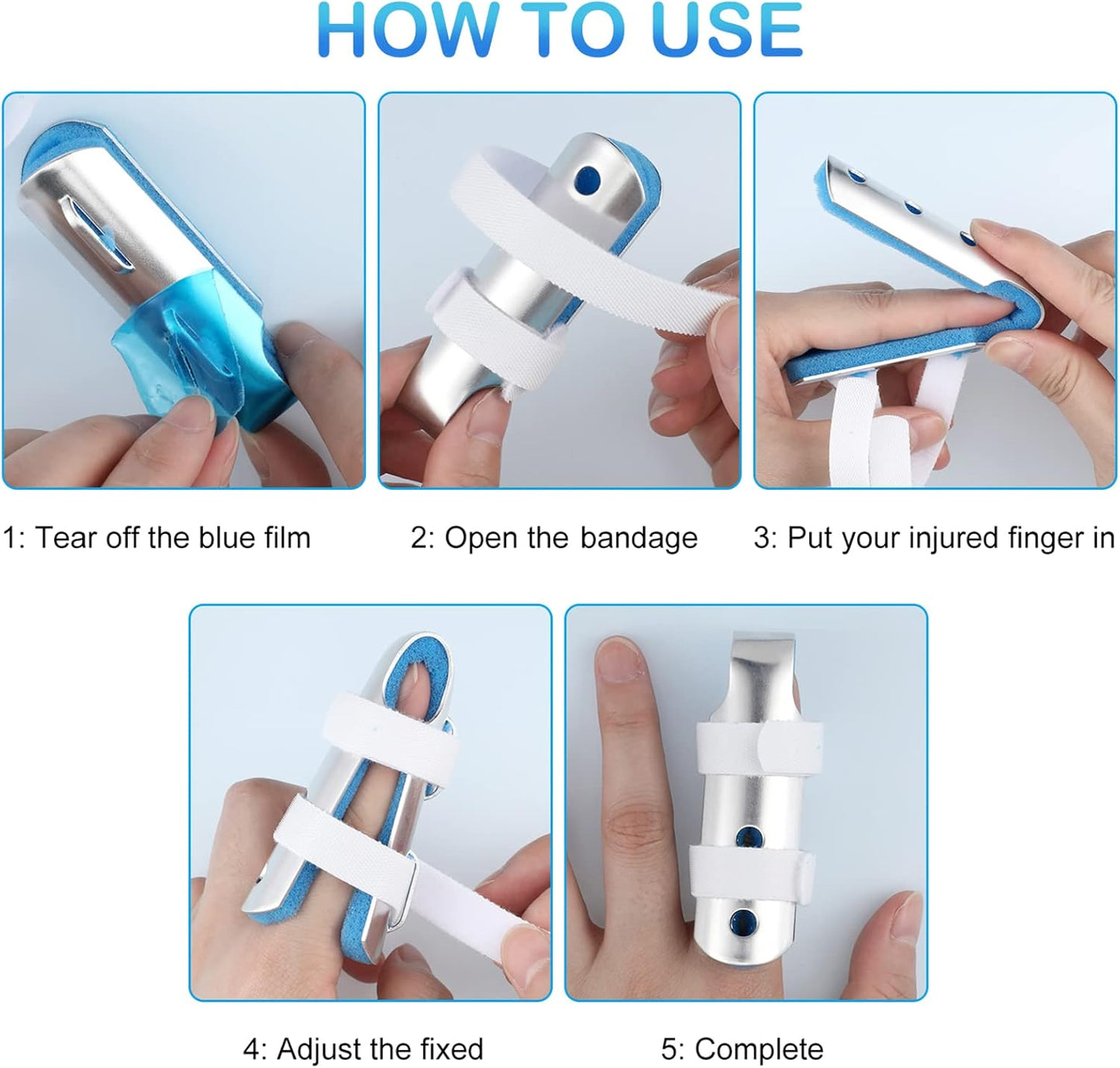 HOW TO USE

1: Tear off the blue film

2: Open the bandage

3: Put your injured finger in

4: Adjust the fixed

5: Complete