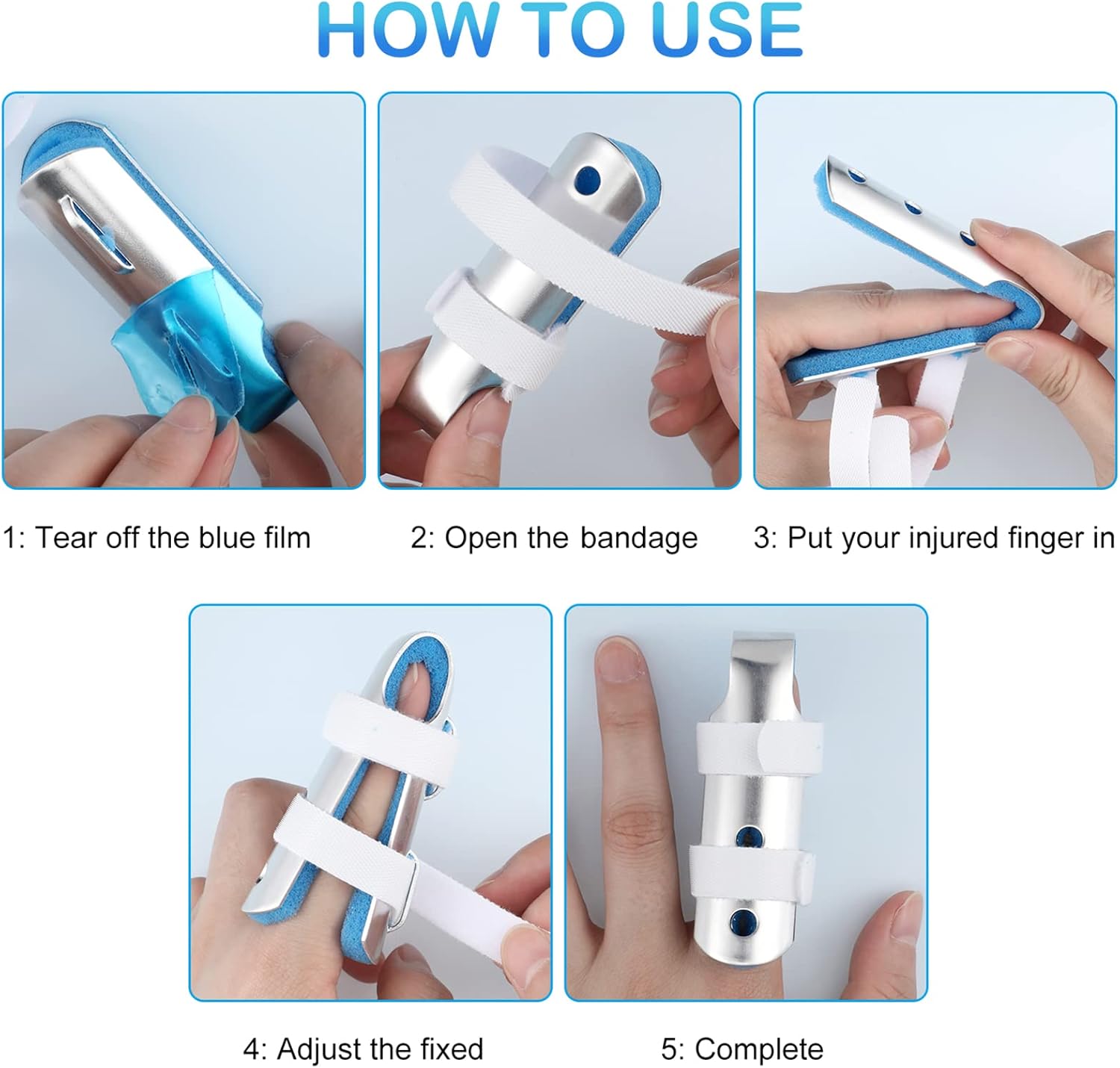 HOW TO USE

1: Tear off the blue film

2: Open the bandage

3: Put your injured finger in

4: Adjust the fixed

5: Complete