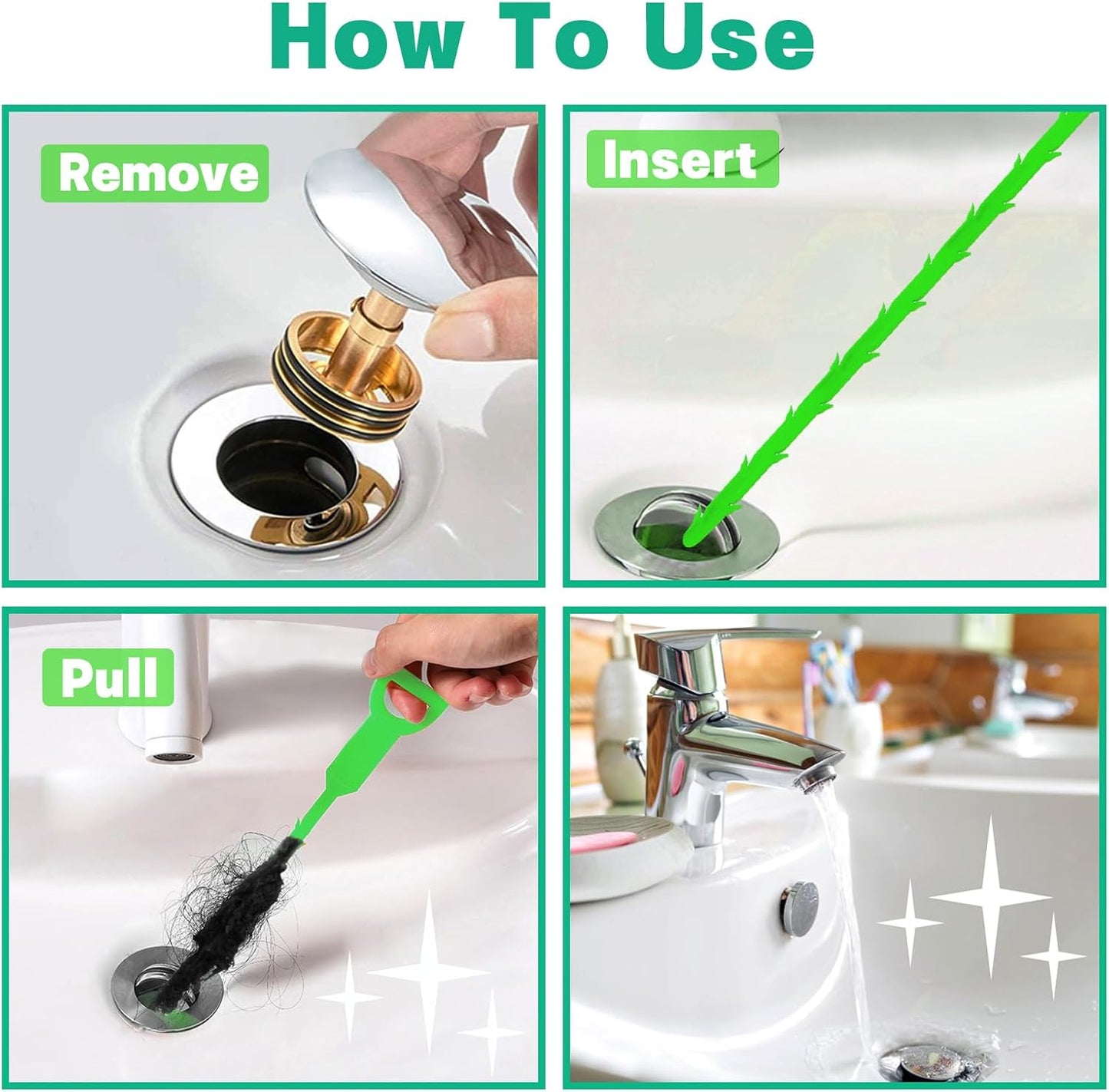 How To Use

Remove

Insert

Pull