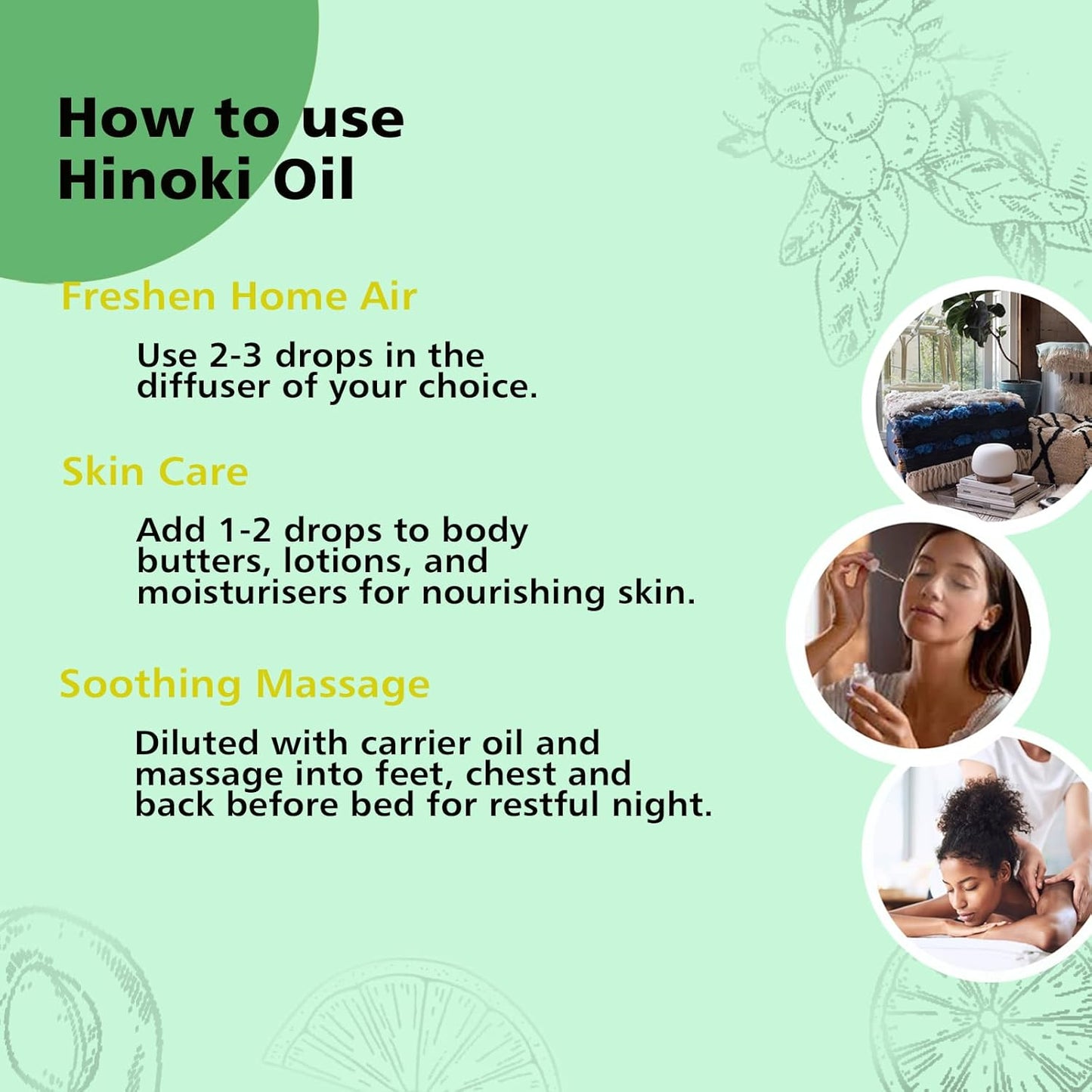 How to use Hinoki Oil

Freshen Home Air

Use 2-3 drops in the diffuser of your choice.

Skin Care

Add 1-2 drops to body butters, lotions, and moisturisers for nourishing skin.

Soothing Massage

Diluted with carrier oil and massage into feet, chest and back before bed for restful night.