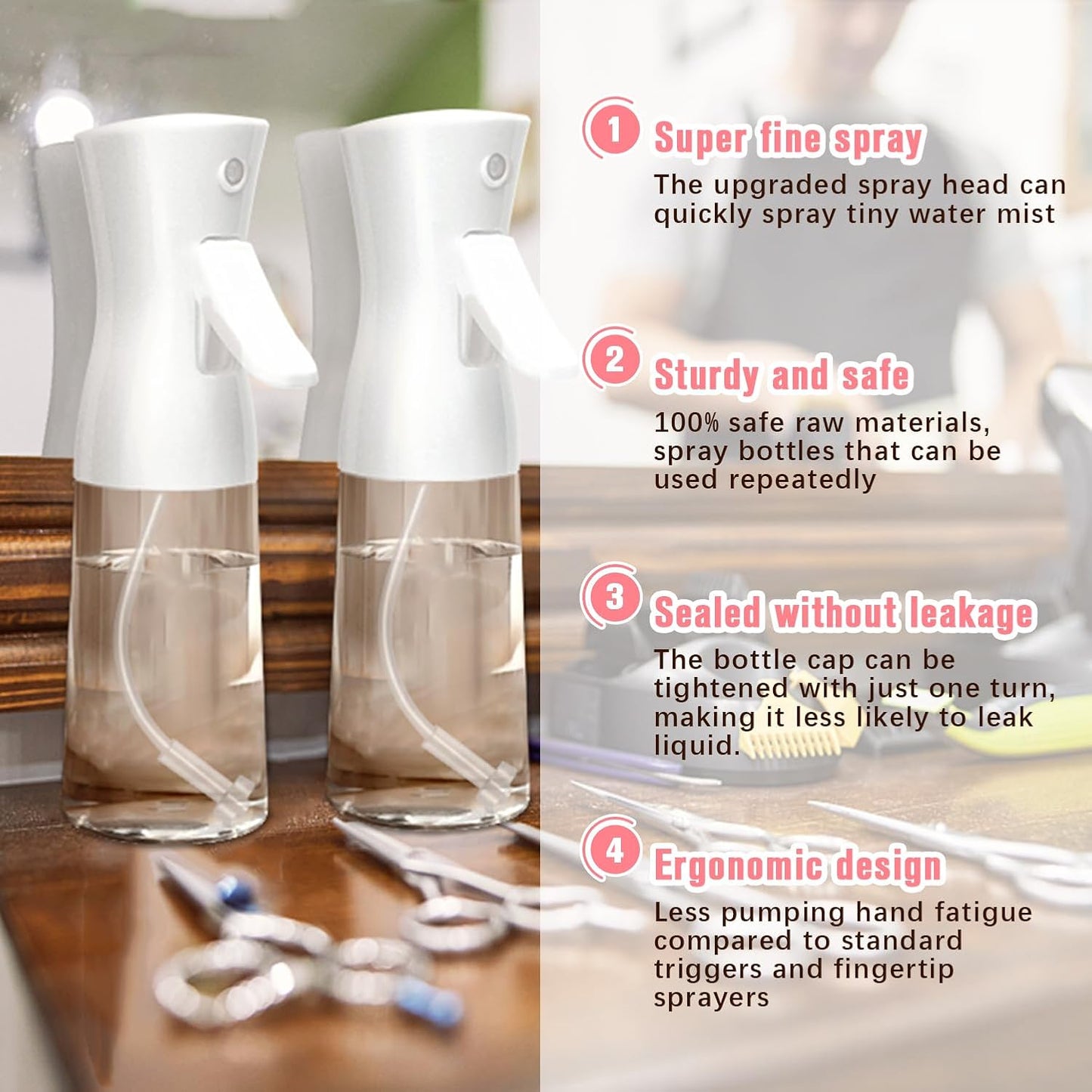 1 Super fine spray

The upgraded spray head can quickly spray tiny water mist

2 Sturdy and safe

100% safe raw materials, spray bottles that can be used repeatedly

3 Sealed without leakage

The bottle cap can be tightened with just one turn, making it less likely to leak liquid.

4 Ergonomic design

Less pumping hand fatigue compared to standard triggers and fingertip sprayers