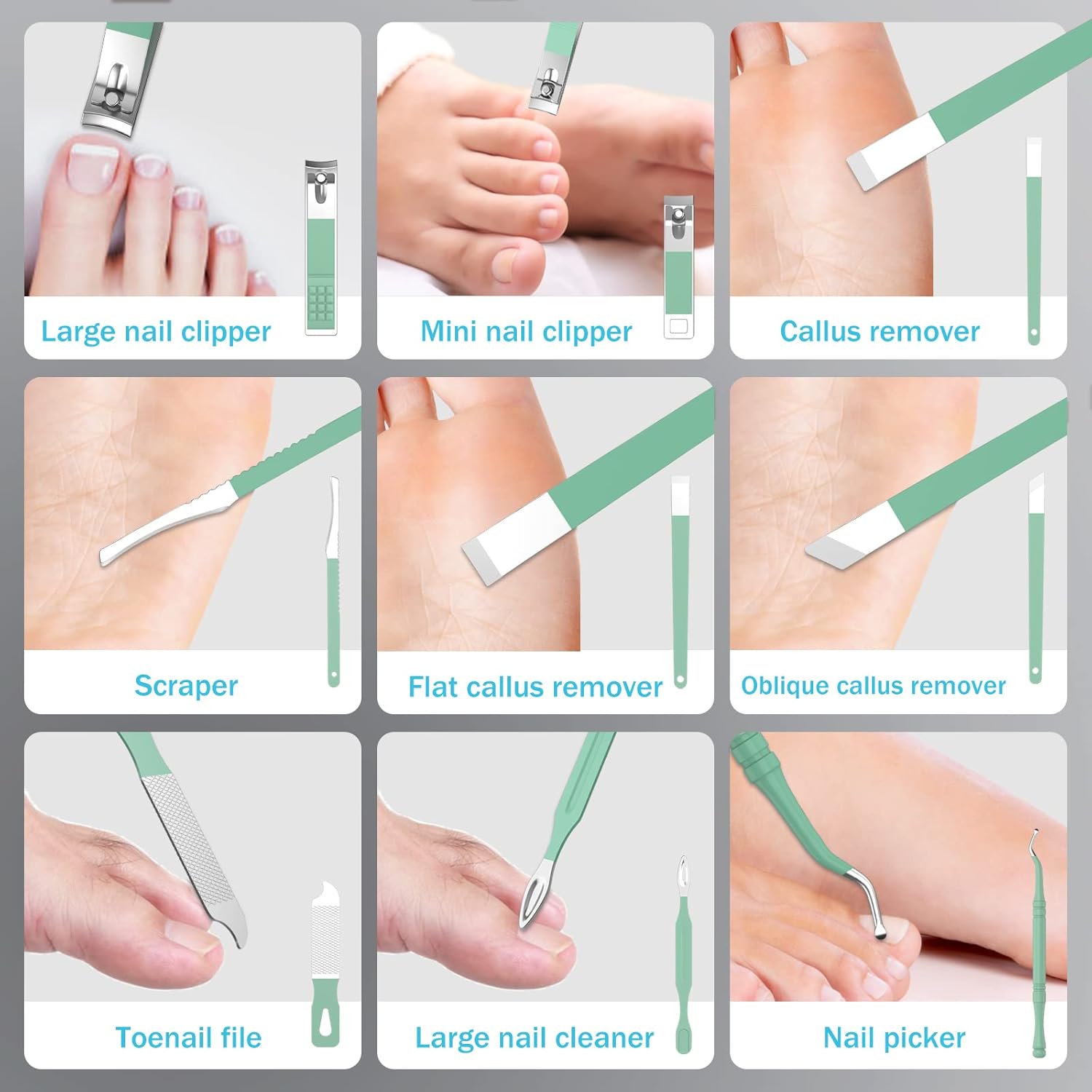 Large nail clipper

Mini nail clipper

Callus remover

Scraper

Flat callus remover

Oblique callus remover

Toenail file

Large nail cleaner

Nail picker