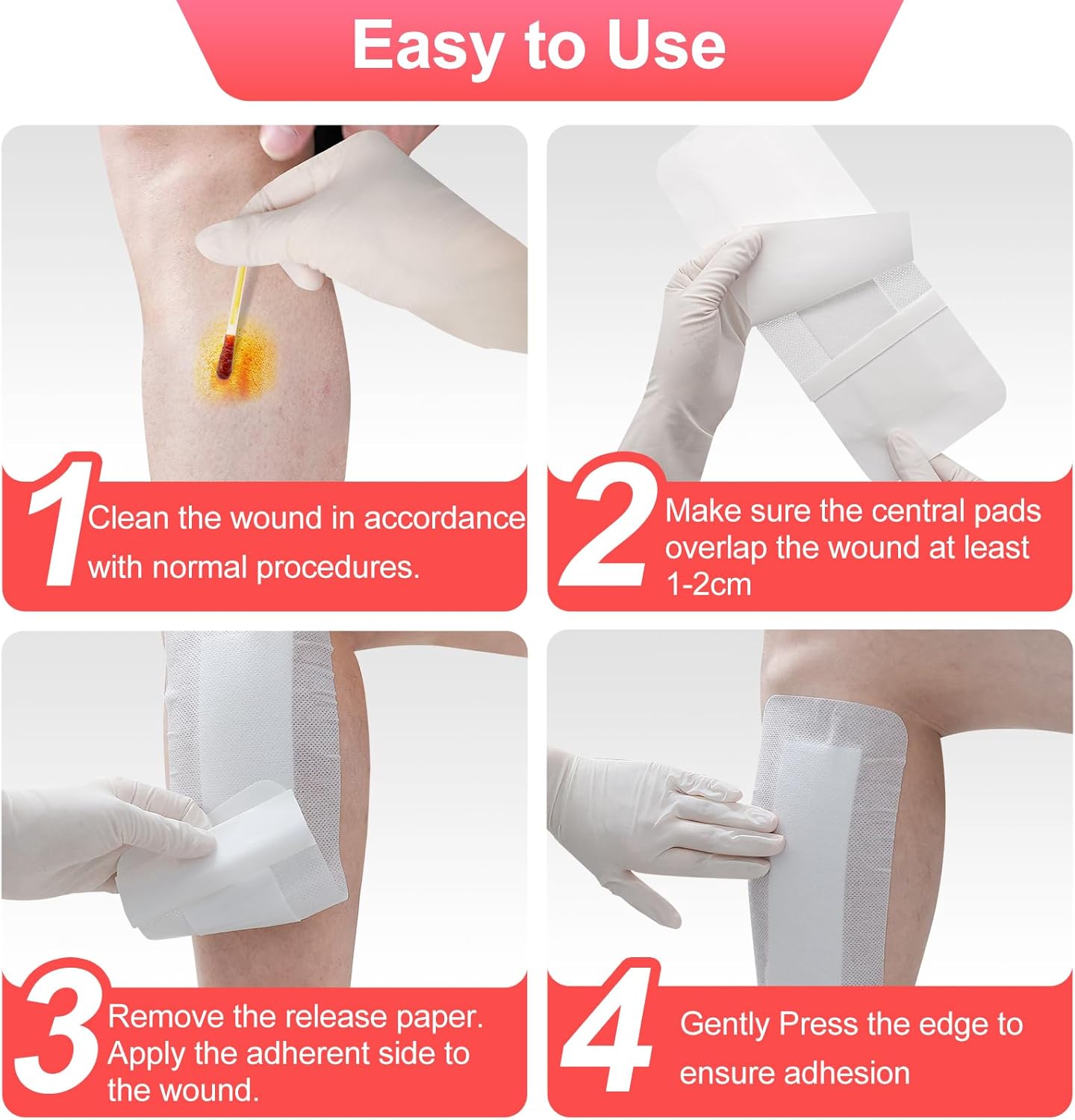 Easy to Use

1 Clean the wound in accordance with normal procedures.

2 Make sure the central pads overlap the wound at least 1-2cm

3 Remove the release paper. Apply the adherent side to the wound.

4 Gently Press the edge to ensure adhesion