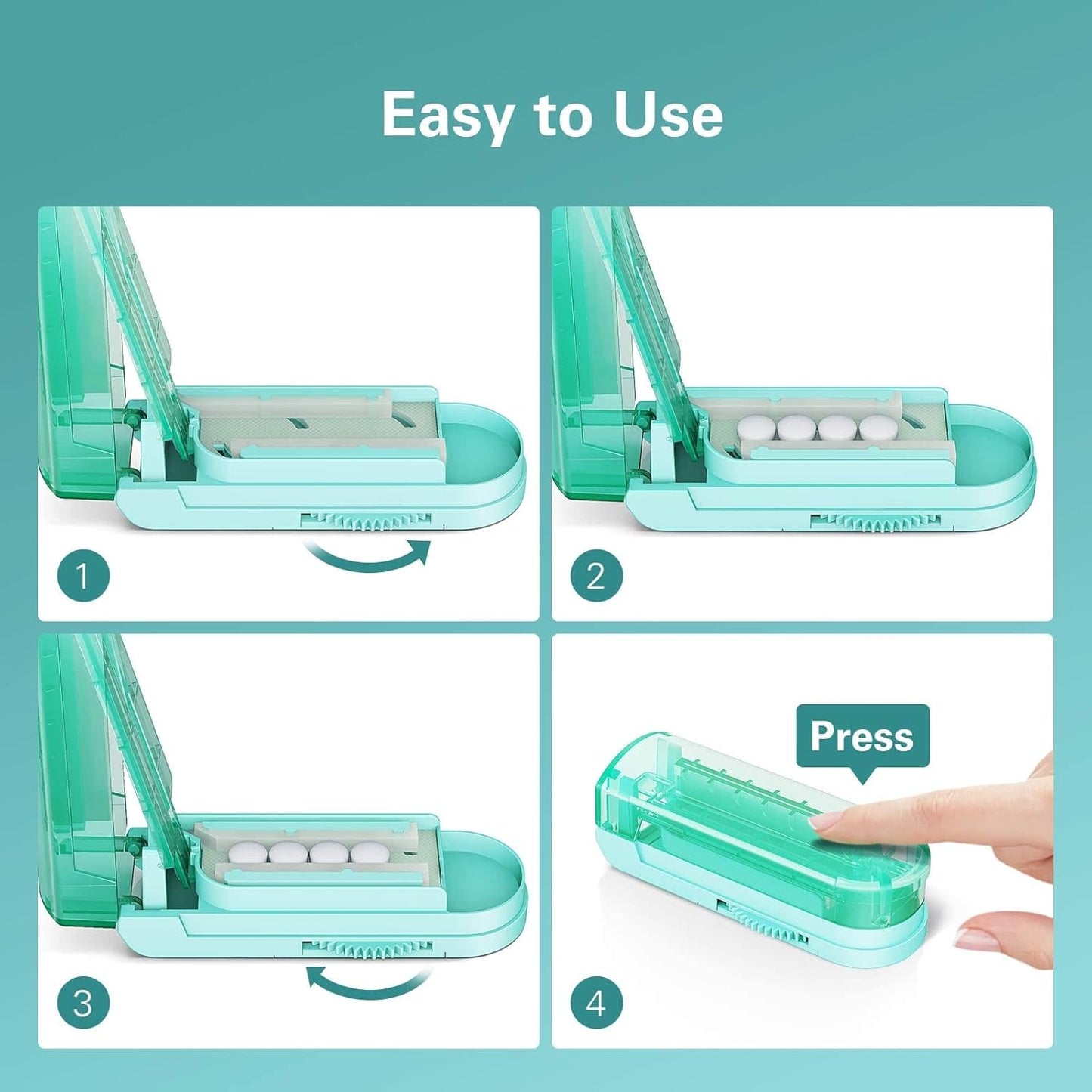 Easy to Use

1

2

3

Press

4