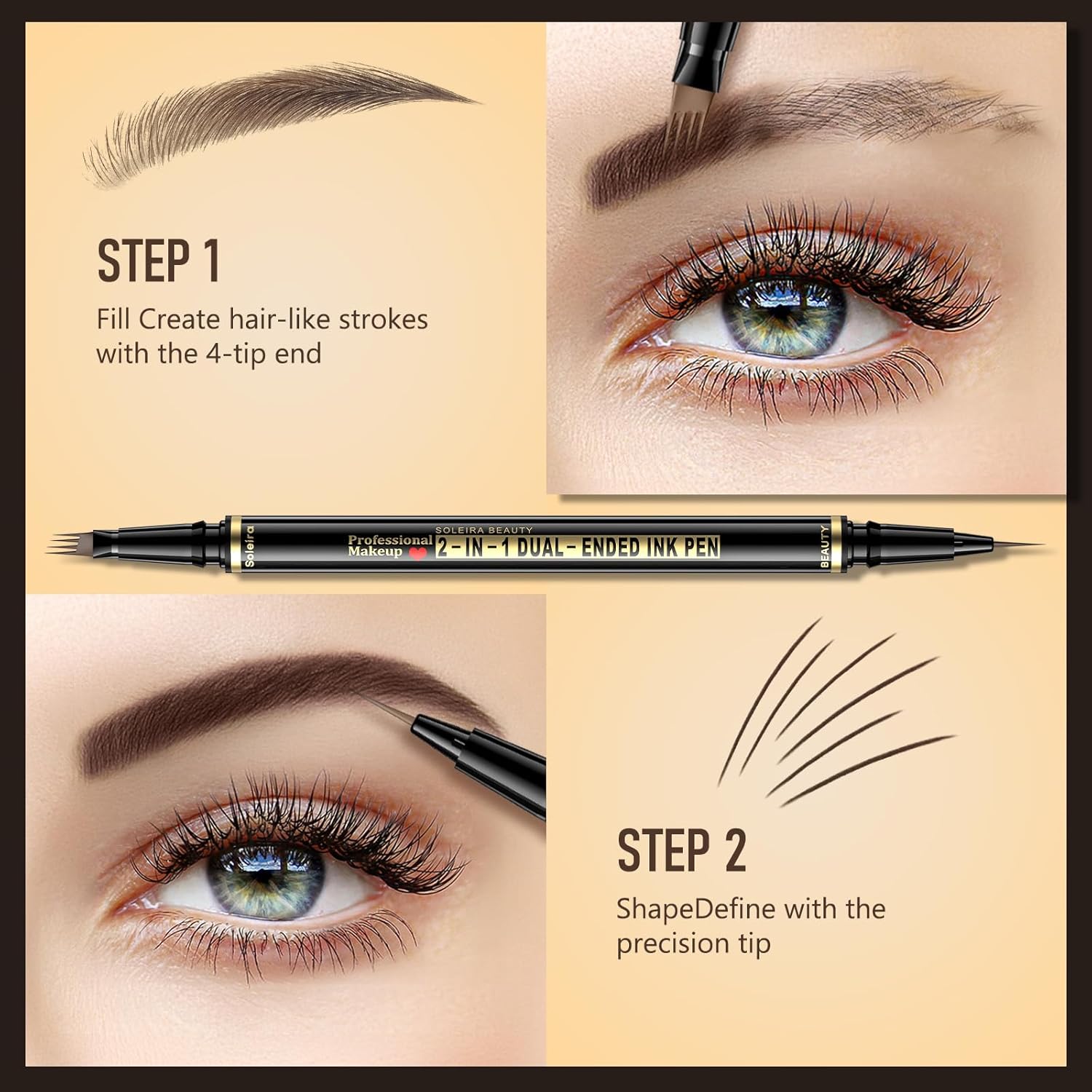 STEP 1
Fill Create hair-like strokes with the 4-tip end

Soleira
SOLEIRA BEAUTY
Professional Makeup
2 – IN – 1 DUAL – ENDED INK PEN
BEAUTY

STEP 2
ShapeDefine with the precision tip