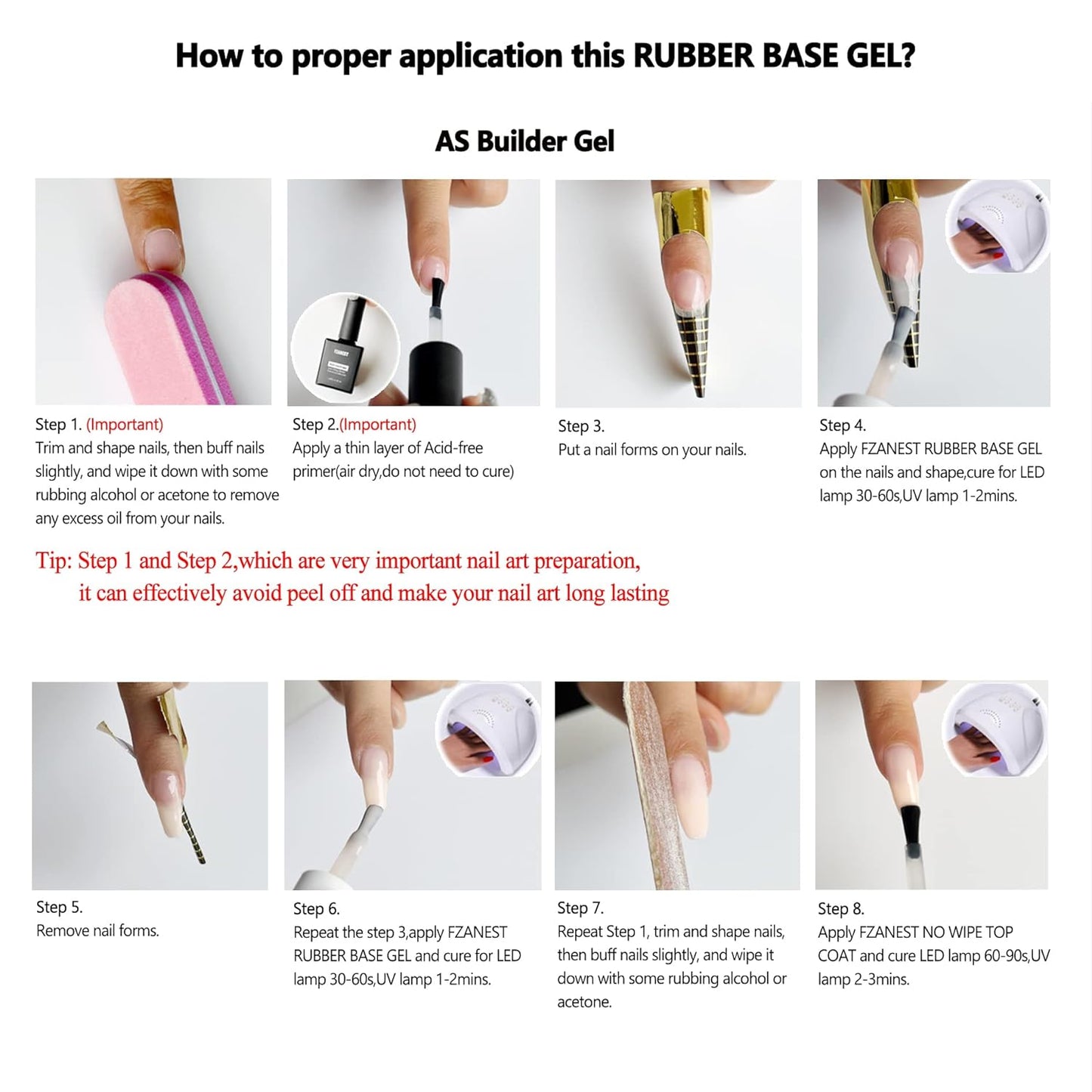 How to proper application this RUBBER BASE GEL?

AS Builder Gel

FZANEST

Step 1. (Important)
Trim and shape nails, then buff nails slightly, and wipe it down with some rubbing alcohol or acetone to remove any excess oil from your nails.

Step 2.(Important)
Apply a thin layer of Acid-free primer(air dry,do not need to cure)

Step 3.
Put a nail forms on your nails.

Step 4.
Apply FZANEST RUBBER BASE GEL on the nails and shape,cure for LED lamp 30-60s,UV lamp 1-2mins.

Tip: Step 1 and Step 2,which are very important nail art preparation, it can effectively avoid peel off and make your nail art long lasting

Step 5.
Remove nail forms.

Step 6.
Repeat the step 3,apply FZANEST RUBBER BASE GEL and cure for LED lamp 30-60s,UV lamp 1-2mins.

Step 7.
Repeat Step 1, trim and shape nails, then buff nails slightly, and wipe it down with some rubbing alcohol or acetone.

Step 8.
Apply FZANEST NO WIPE TOP COAT and cure LED lamp 60-90s,UV lamp 2-3mins.