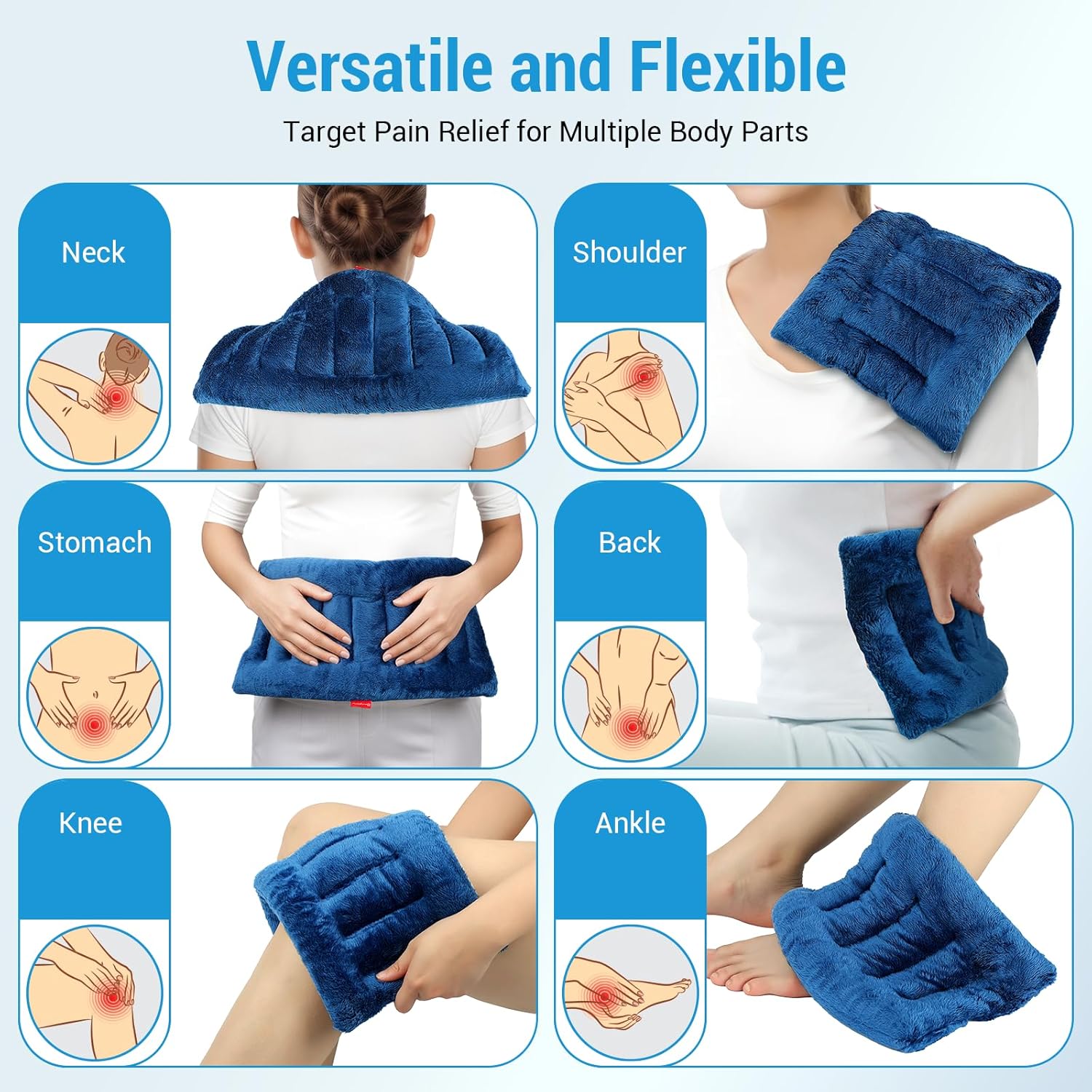 Versatile and Flexible

Target Pain Relief for Multiple Body Parts

Neck

Shoulder

Stomach

Back

Knee

Ankle