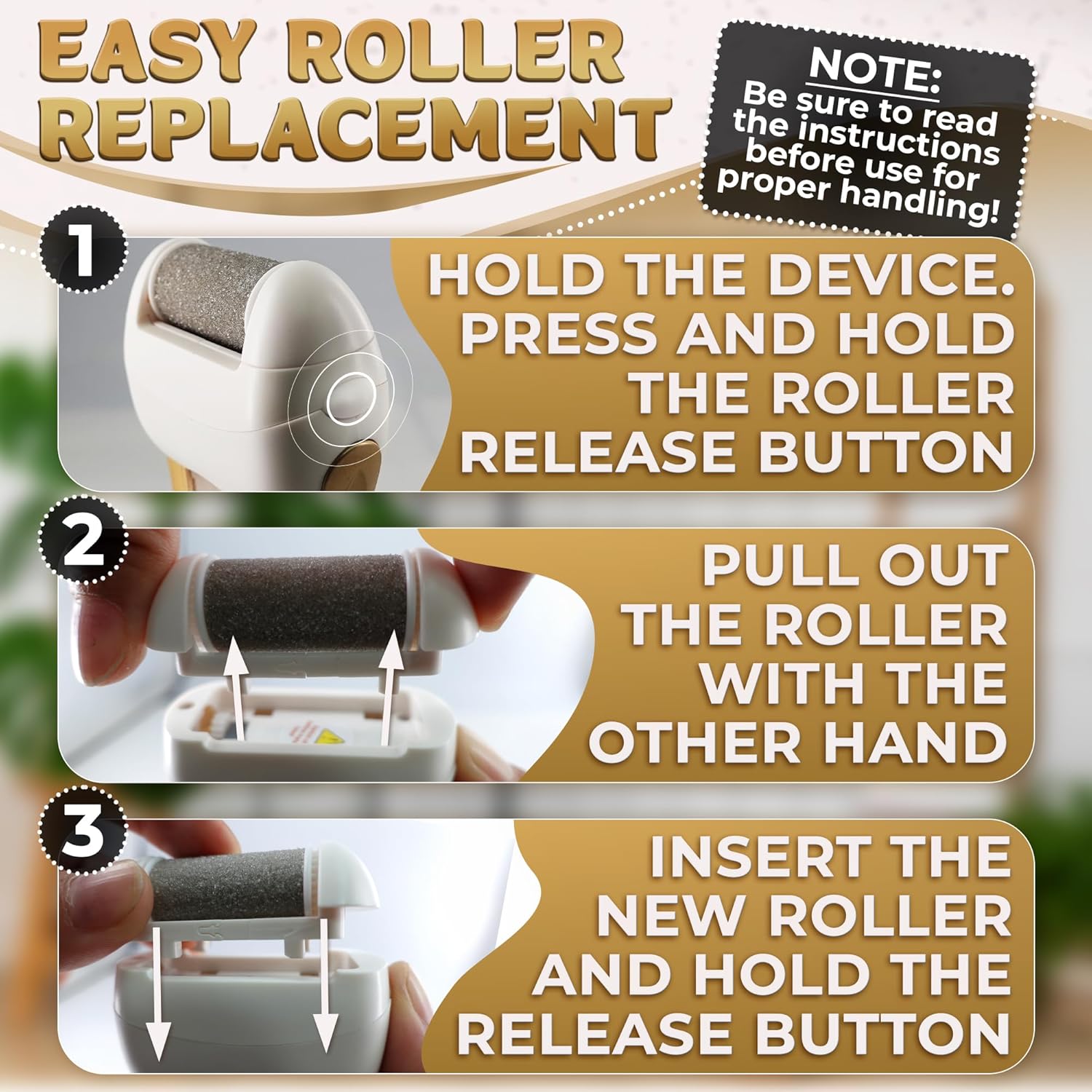 EASY ROLLER REPLACEMENT

NOTE:
Be sure to read the instructions before use for proper handling!

1

HOLD THE DEVICE. PRESS AND HOLD THE ROLLER RELEASE BUTTON

2

PULL OUT THE ROLLER WITH THE OTHER HAND

3

INSERT THE NEW ROLLER AND HOLD THE RELEASE BUTTON